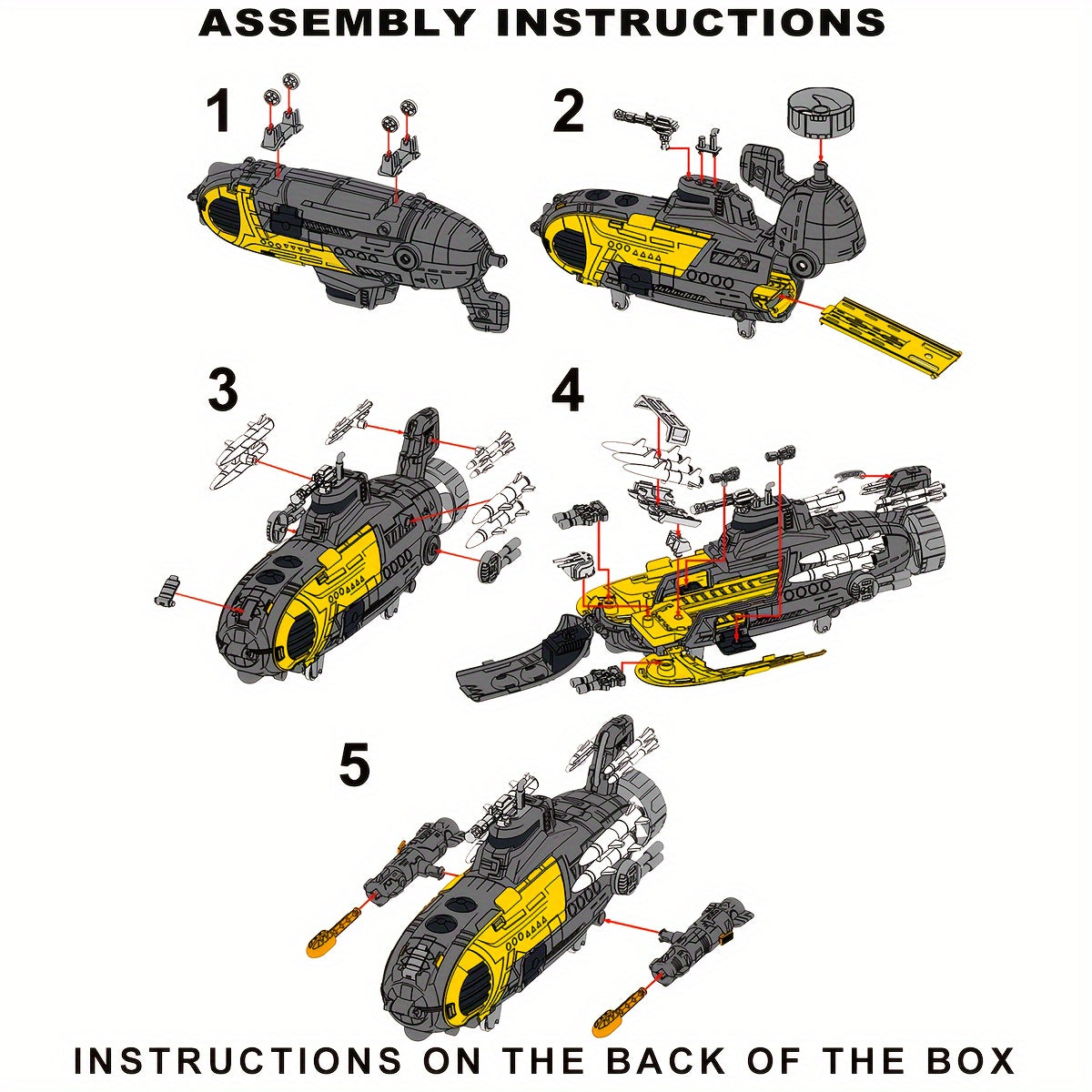 ASSEMBLY INSTRUCTIONS

1

2

3

4

5

INSTRUCTIONS ON THE BACK OF THE BOX