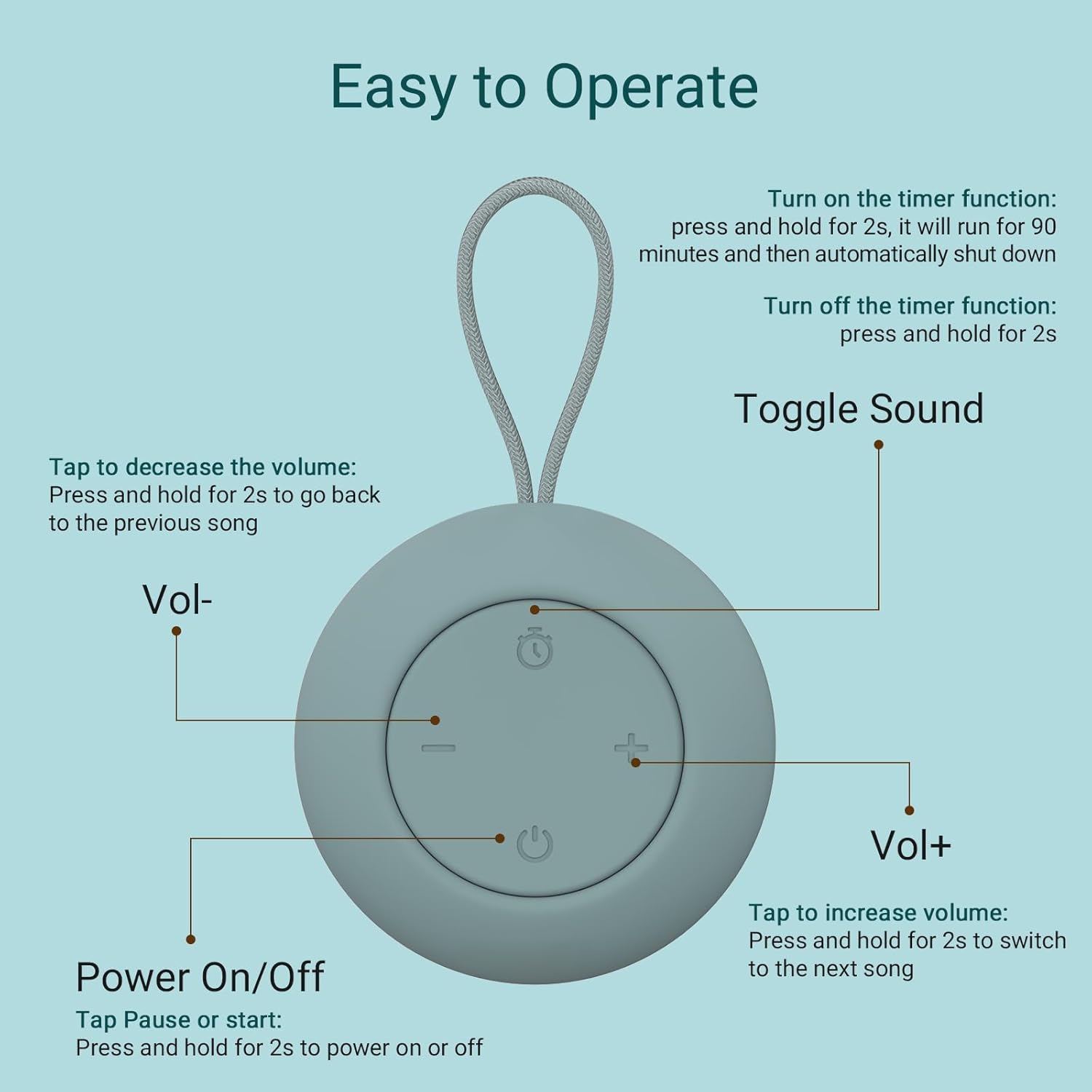 Easy to Operate

Turn on the timer function:
press and hold for 2s, it will run for 90 minutes and then automatically shut down

Turn off the timer function:
press and hold for 2s

Toggle Sound

Tap to decrease the volume:
Press and hold for 2s to go back to the previous song

Vol-

Vol+

Tap to increase volume:
Press and hold for 2s to switch to the next song

Power On/Off
Tap Pause or start:
Press and hold for 2s to power on or off