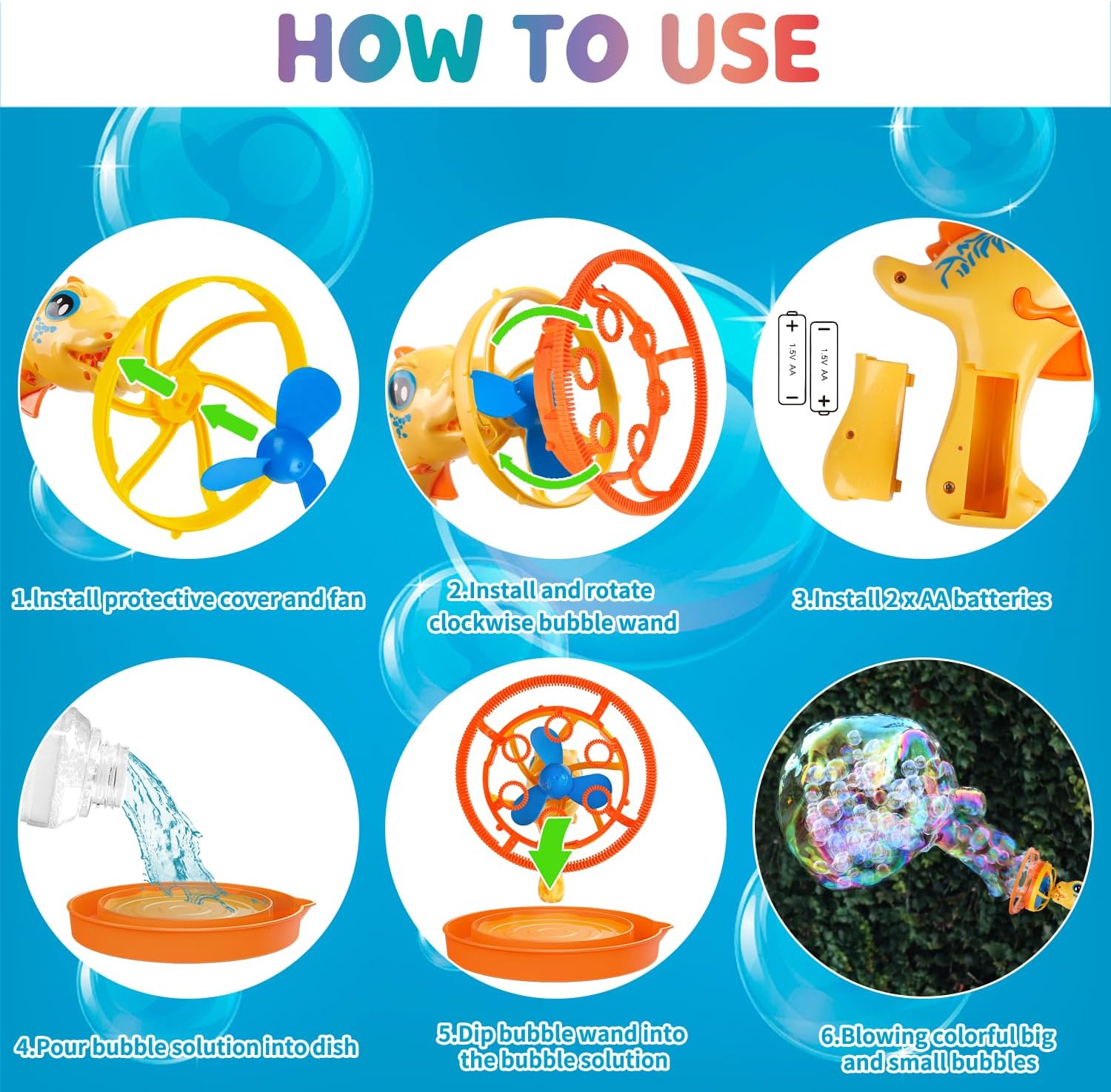 HOW TO USE

+
1.5V AA
−

−
1.5V AA
+

1.Install protective cover and fan

2.Install and rotate clockwise bubble wand

3.Install 2 x AA batteries

4.Pour bubble solution into dish

5.Dip bubble wand into the bubble solution

6.Blowing colorful big and small bubbles