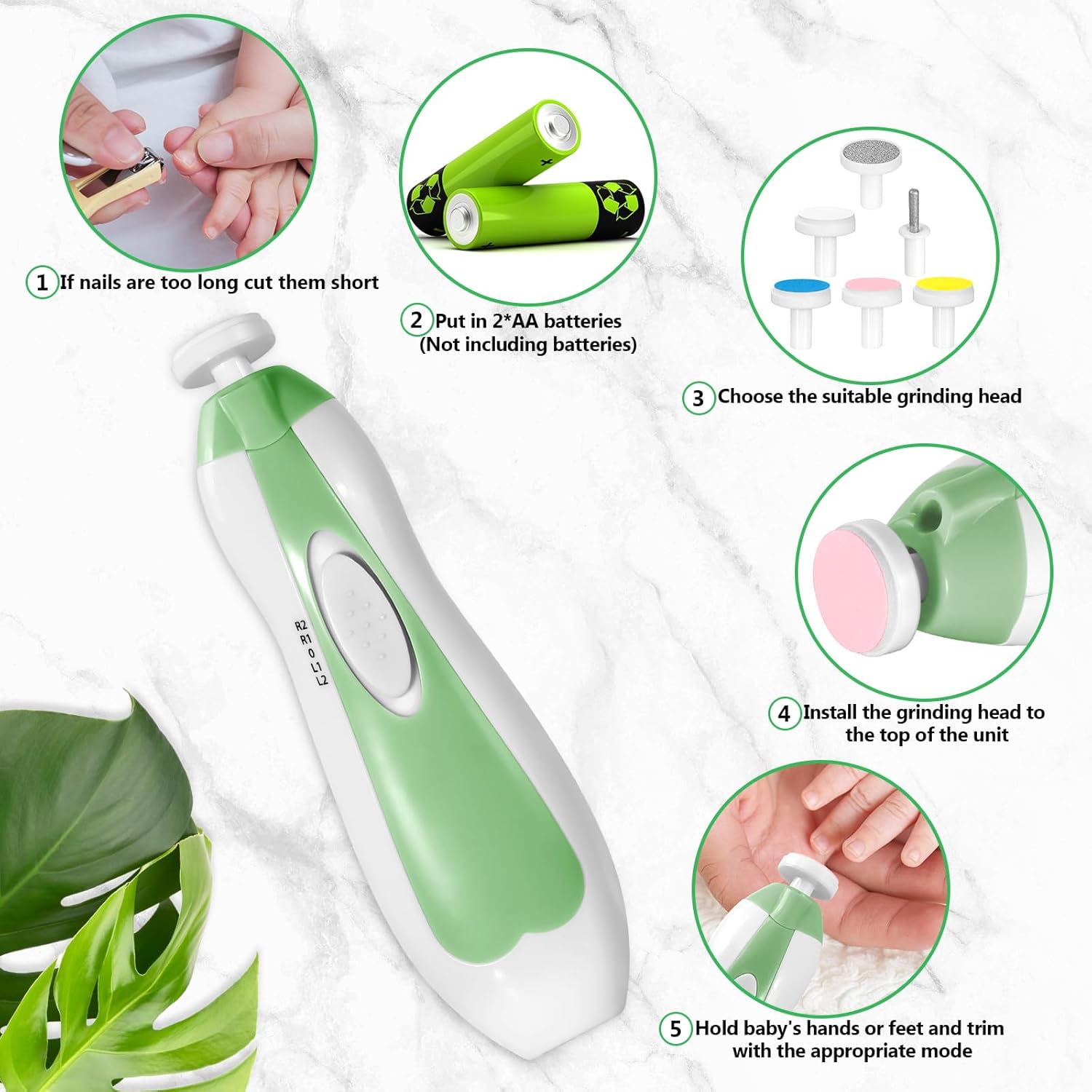 1 If nails are too long cut them short

2 Put in 2*AA batteries
(Not including batteries)

3 Choose the suitable grinding head

R2
R1
0
L1
L2

4 Install the grinding head to the top of the unit

5 Hold baby's hands or feet and trim with the appropriate mode