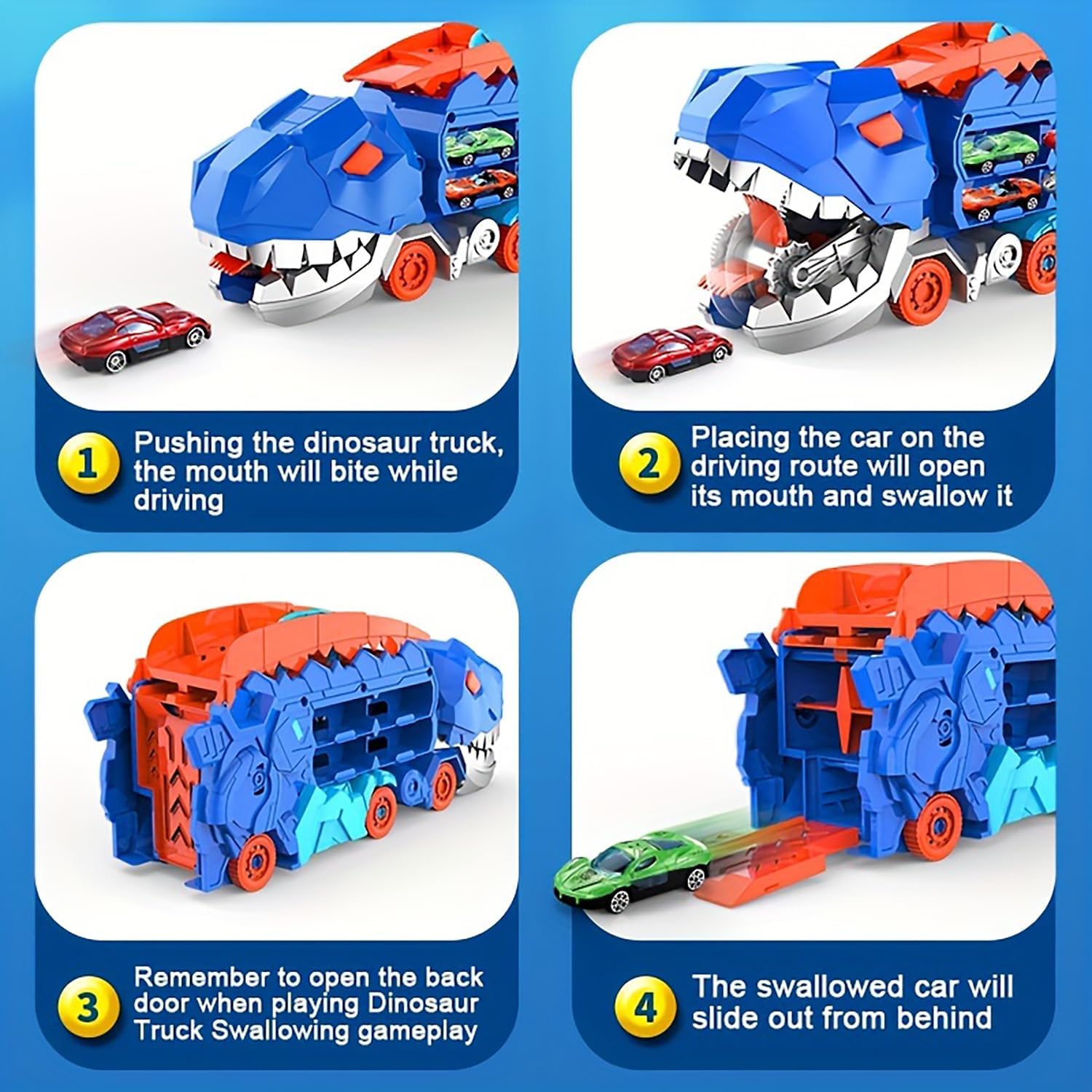 1 Pushing the dinosaur truck, the mouth will bite while driving

2 Placing the car on the driving route will open its mouth and swallow it

3 Remember to open the back door when playing Dinosaur Truck Swallowing gameplay

4 The swallowed car will slide out from behind