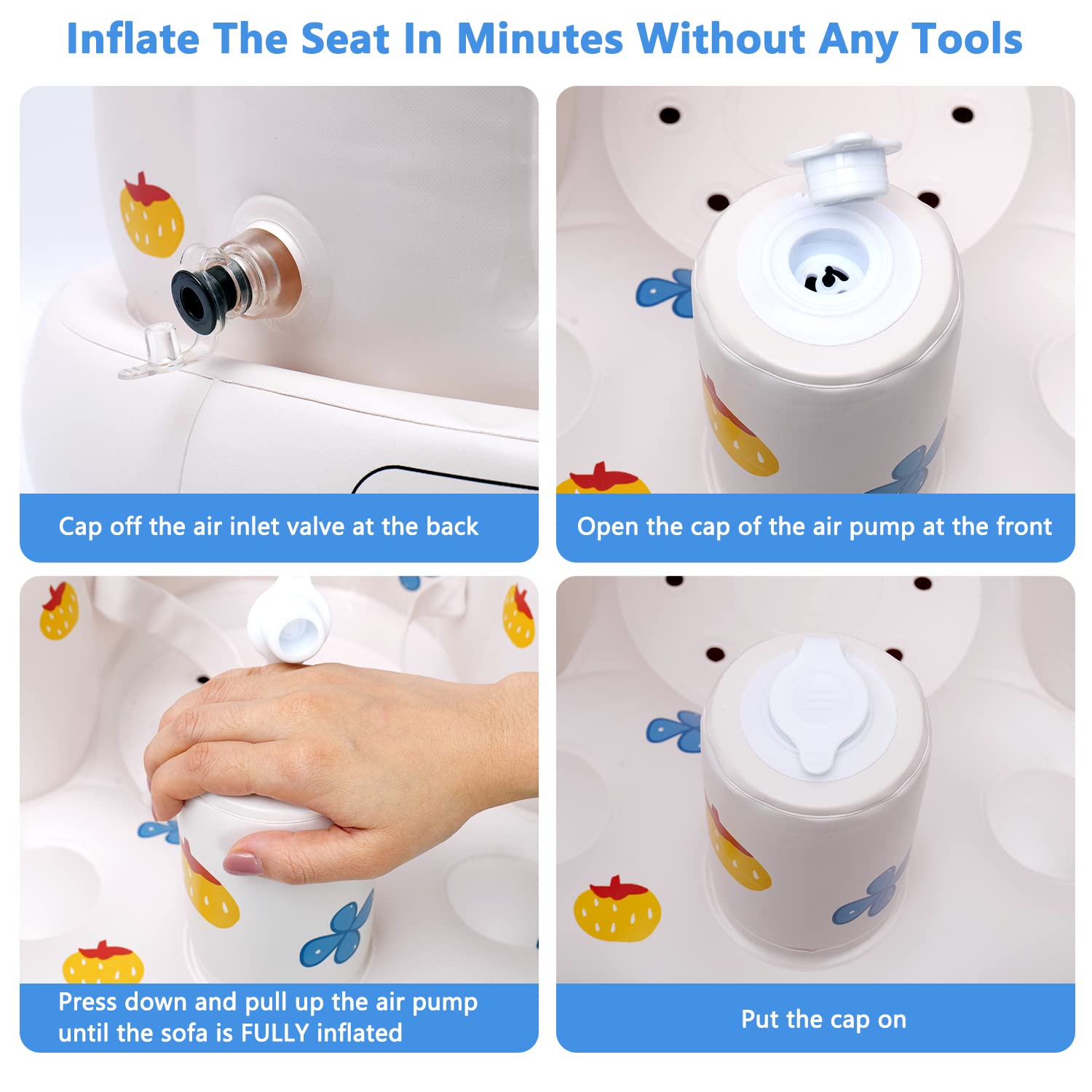 Inflate The Seat In Minutes Without Any Tools

Cap off the air inlet valve at the back

Open the cap of the air pump at the front

Press down and pull up the air pump until the sofa is FULLY inflated

Put the cap on