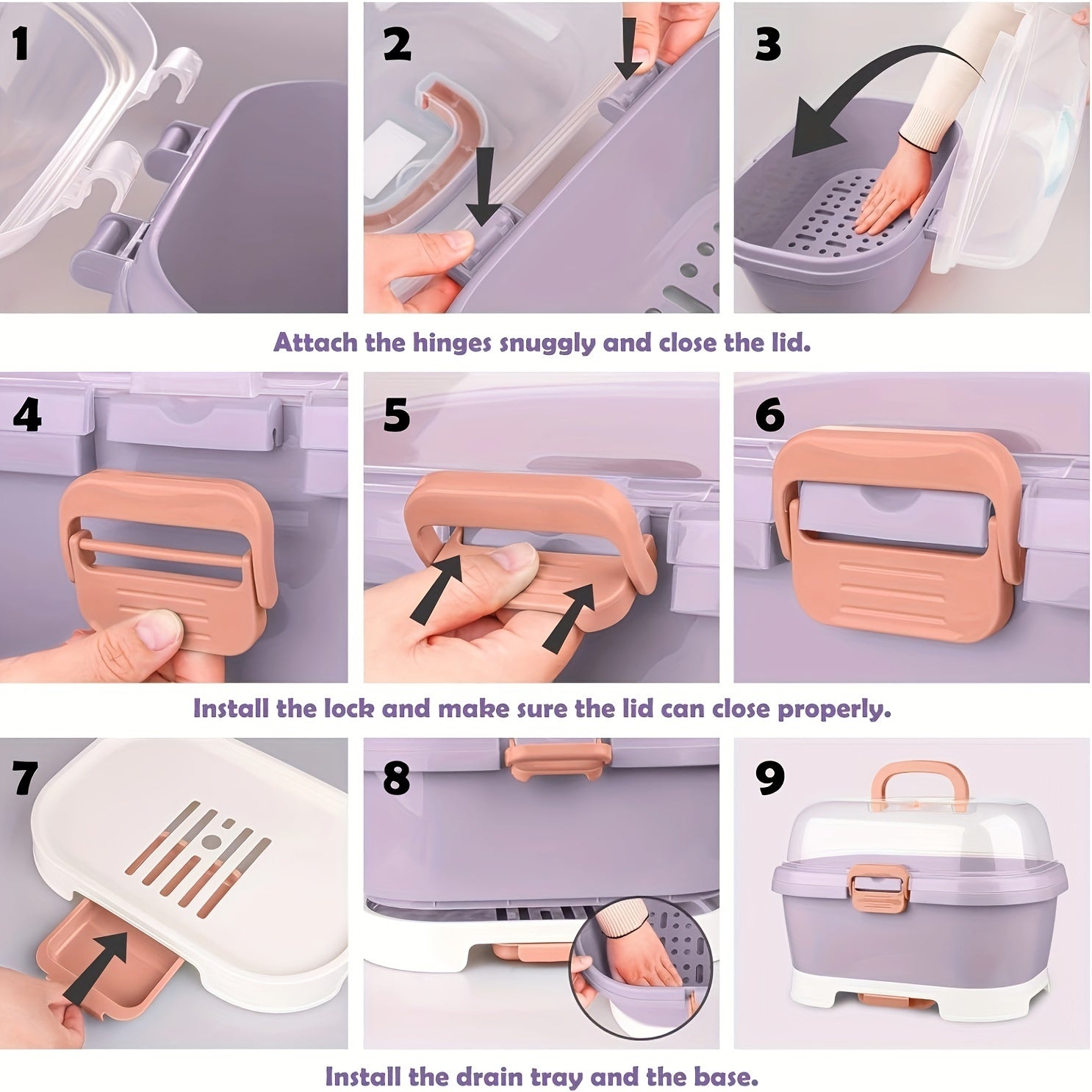 1

2

3

Attach the hinges snuggly and close the lid.

4

5

6

Install the lock and make sure the lid can close properly.

7

8

9

Install the drain tray and the base.