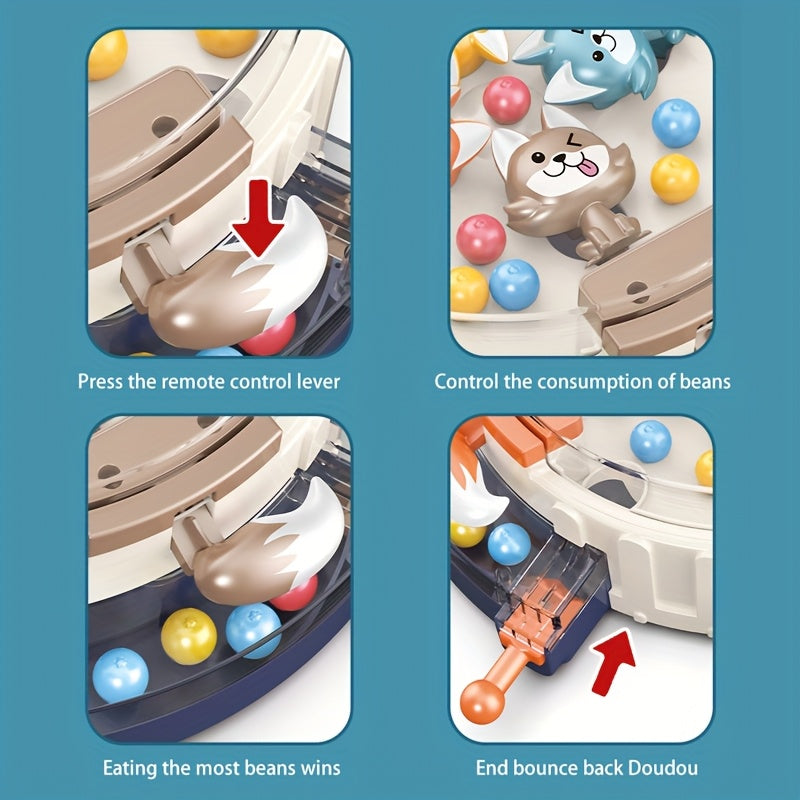 Press the remote control lever

Control the consumption of beans

Eating the most beans wins

End bounce back Doudou