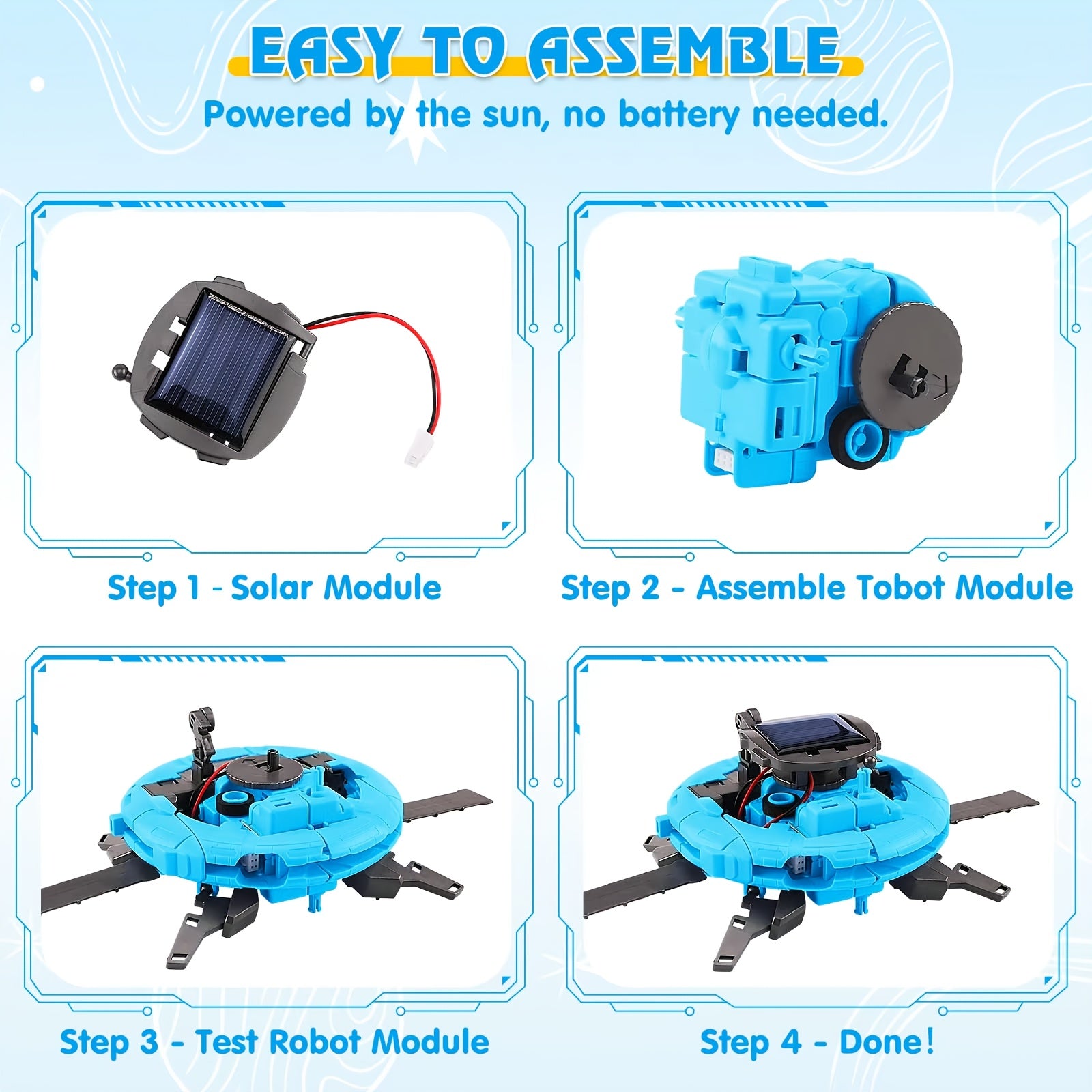 EASY TO ASSEMBLE
Powered by the sun, no battery needed.

Step 1 - Solar Module

Step 2 - Assemble Tobot Module

Step 3 - Test Robot Module

Step 4 - Done!