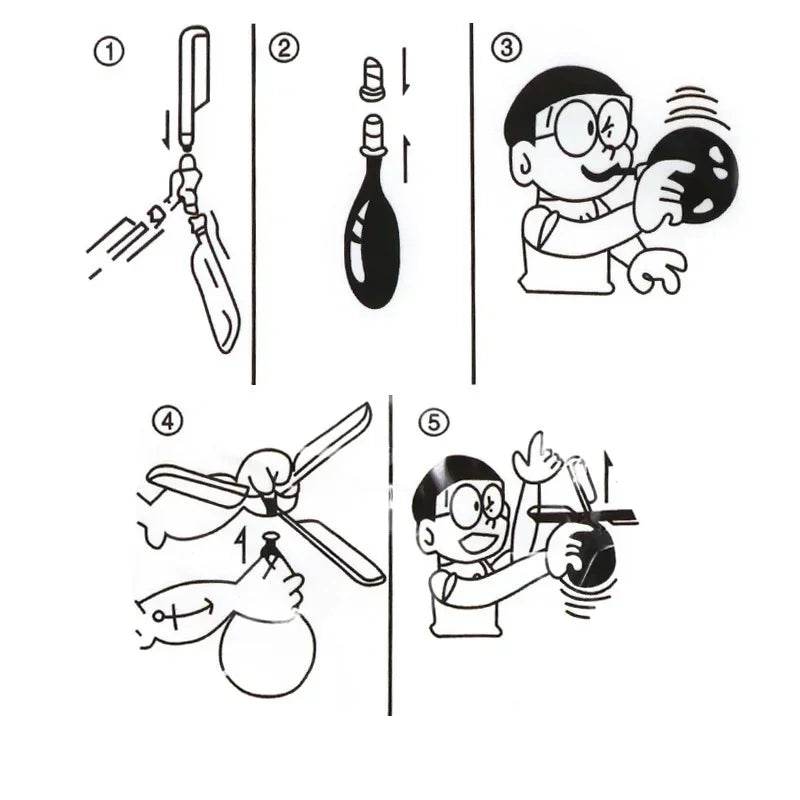 ①
②
③
④
⑤