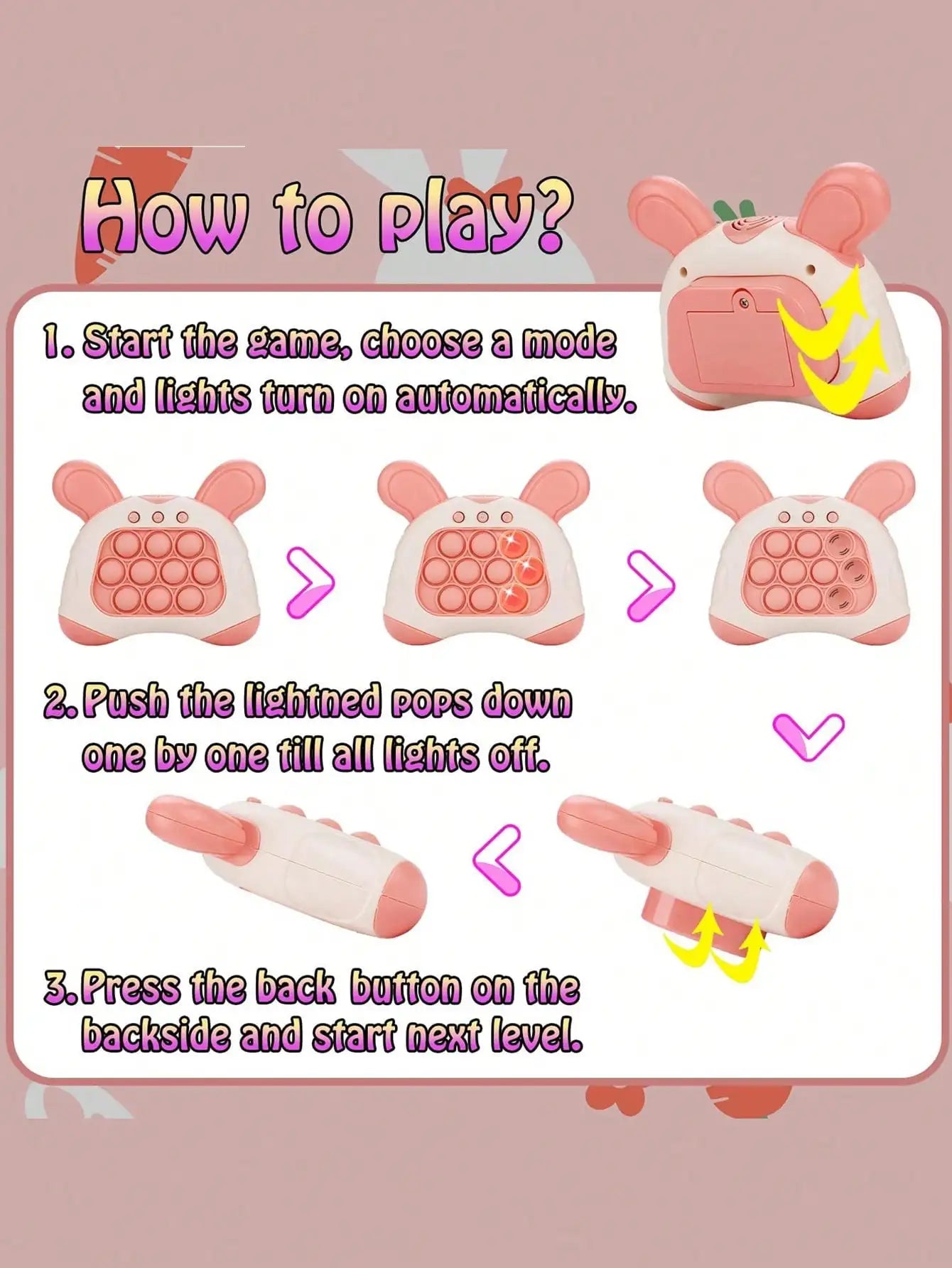 How to play?

1. Start the game, choose a mode and lights turn on automatically.

2. Push the lightned pops down one by one till all lights off.

3. Press the back button on the backside and start next level.