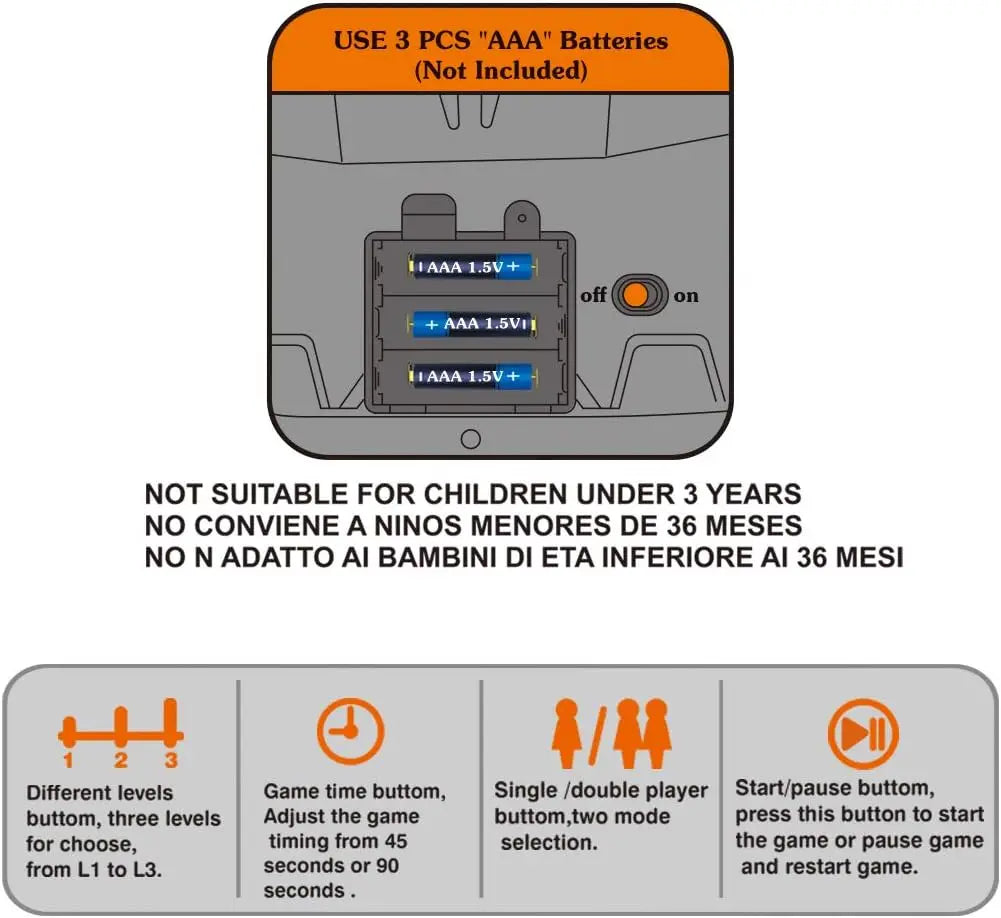 USE 3 PCS "AAA" Batteries
(Not Included)

AAA 1.5V +

+ AAA 1.5V

AAA 1.5V +

off on

NOT SUITABLE FOR CHILDREN UNDER 3 YEARS
NO CONVIENE A NINOS MENORES DE 36 MESES
NO N ADATTO AI BAMBINI DI ETA INFERIORE AI 36 MESI

1 2 3

Different levels buttom, three levels for choose, from L1 to L3.

Game time buttom, Adjust the game timing from 45 seconds or 90 seconds .

Single /double player buttom,two mode selection.

Start/pause buttom, press this button to start the game or pause game and restart game.