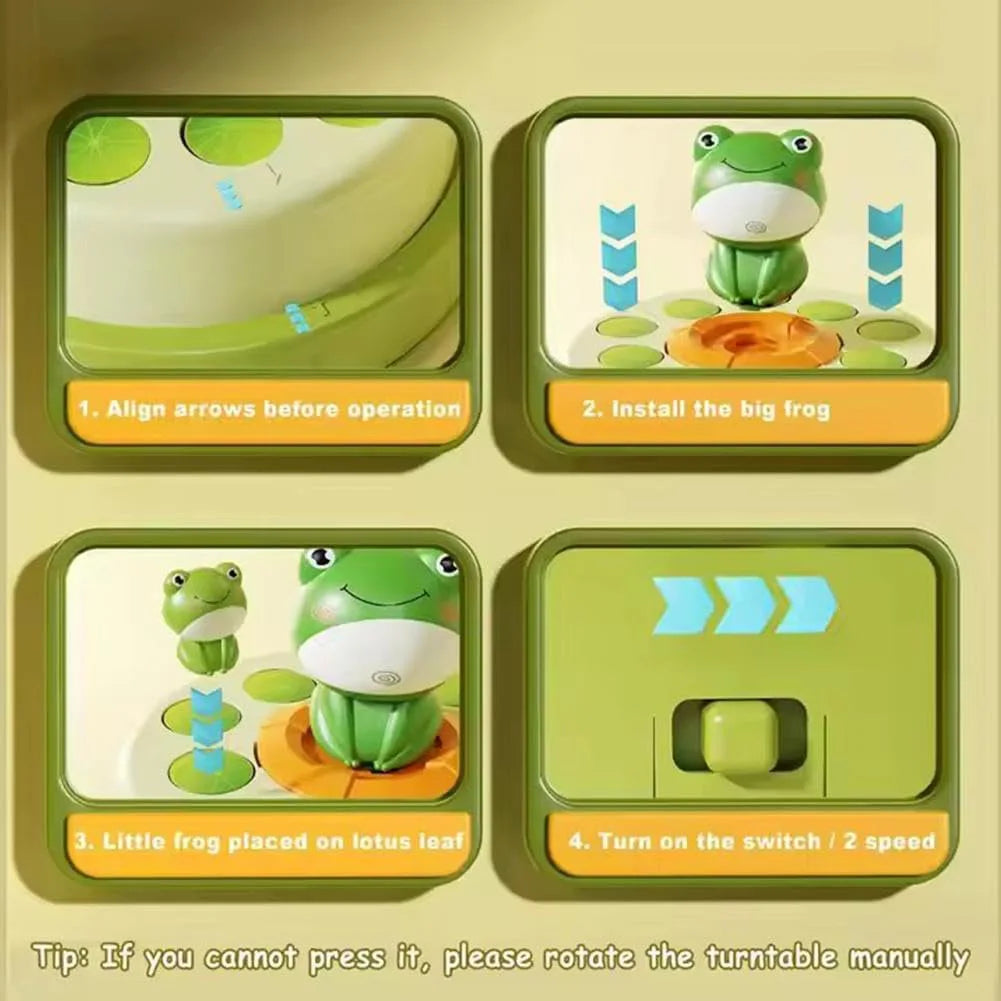 1. Align arrows before operation

2. Install the big frog

3. Little frog placed on lotus leaf

4. Turn on the switch / 2 speed

Tip: If you cannot press it, please rotate the turntable manually