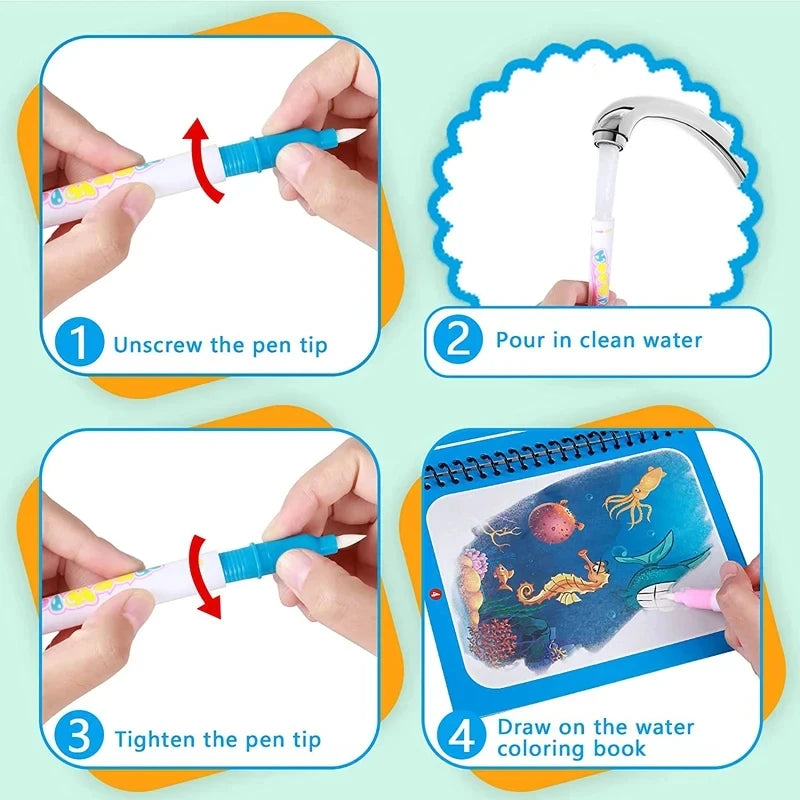 1 Unscrew the pen tip

2 Pour in clean water

3 Tighten the pen tip

4 Draw on the water coloring book