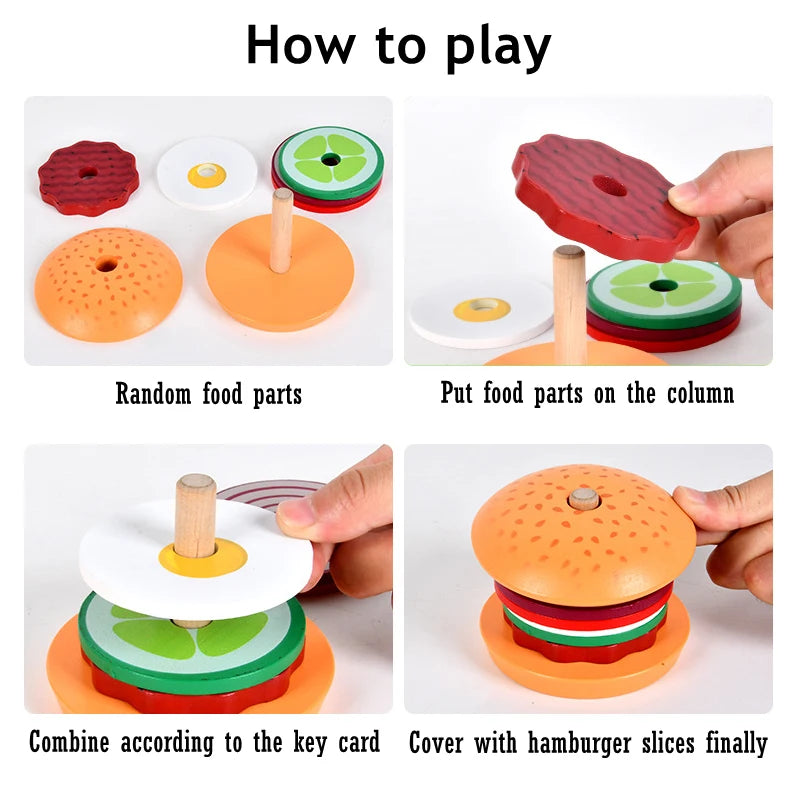 How to play

Random food parts

Put food parts on the column

Combine according to the key card

Cover with hamburger slices finally