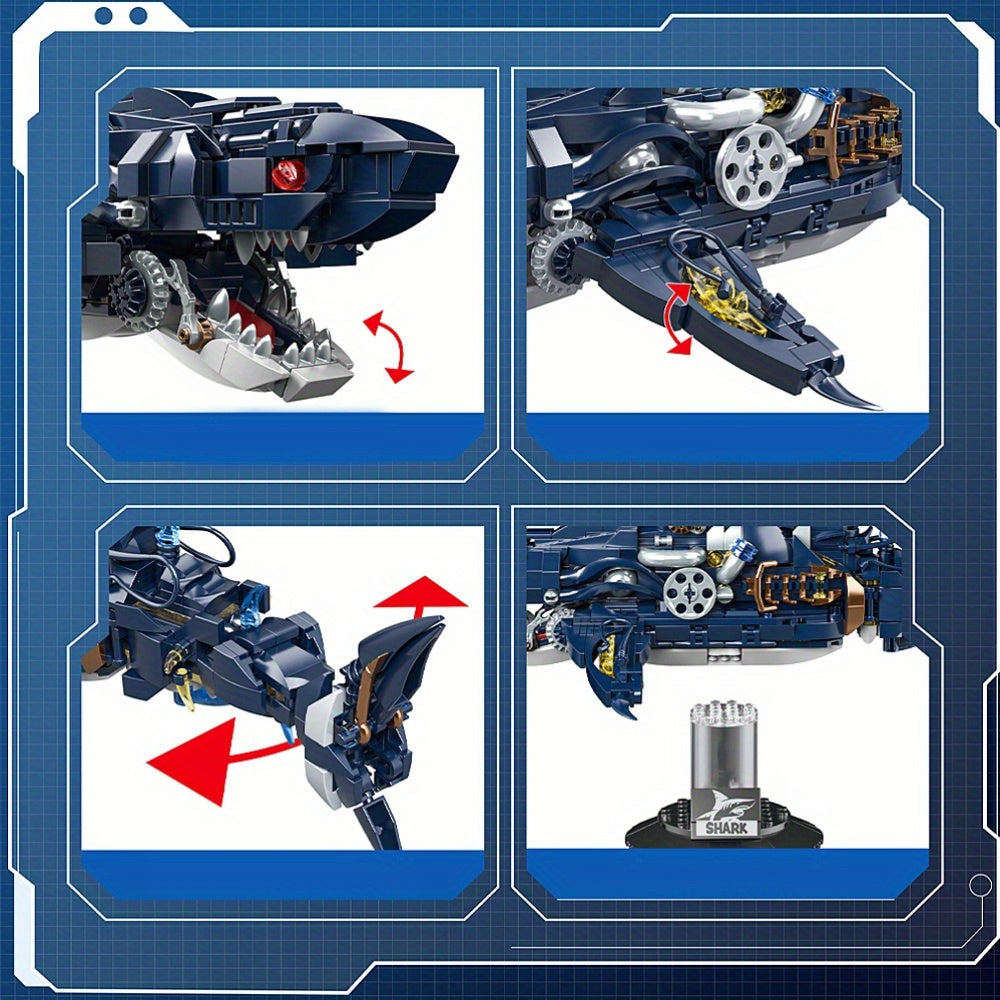 SHARK