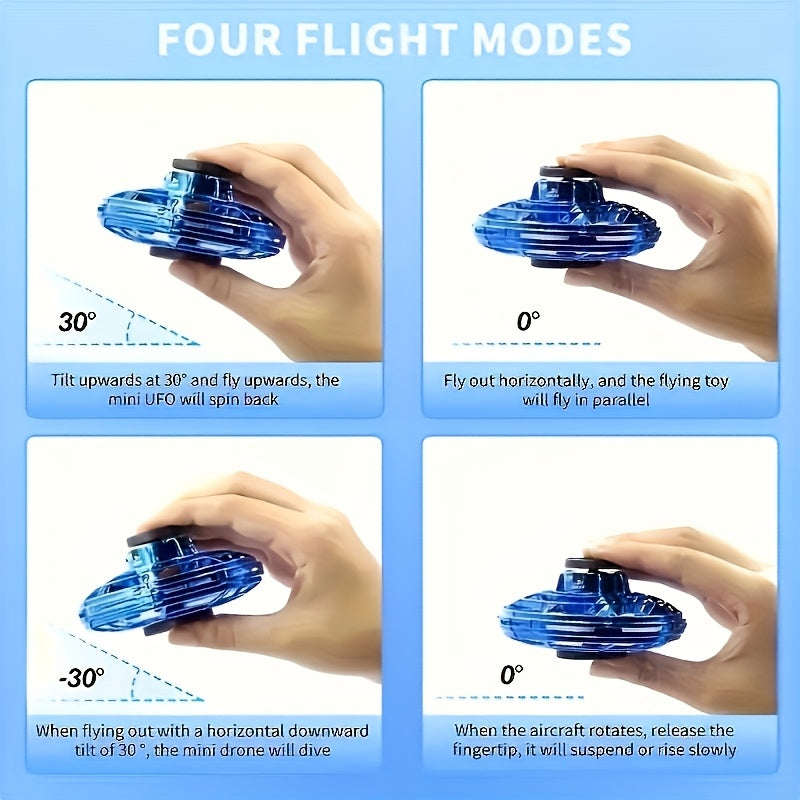 FOUR FLIGHT MODES

30°

Tilt upwards at 30° and fly upwards, the mini UFO will spin back

0°

Fly out horizontally, and the flying toy will fly in parallel

-30°

When flying out with a horizontal downward tilt of 30 °, the mini drone will dive

0°

When the aircraft rotates, release the fingertip, it will suspend or rise slowly