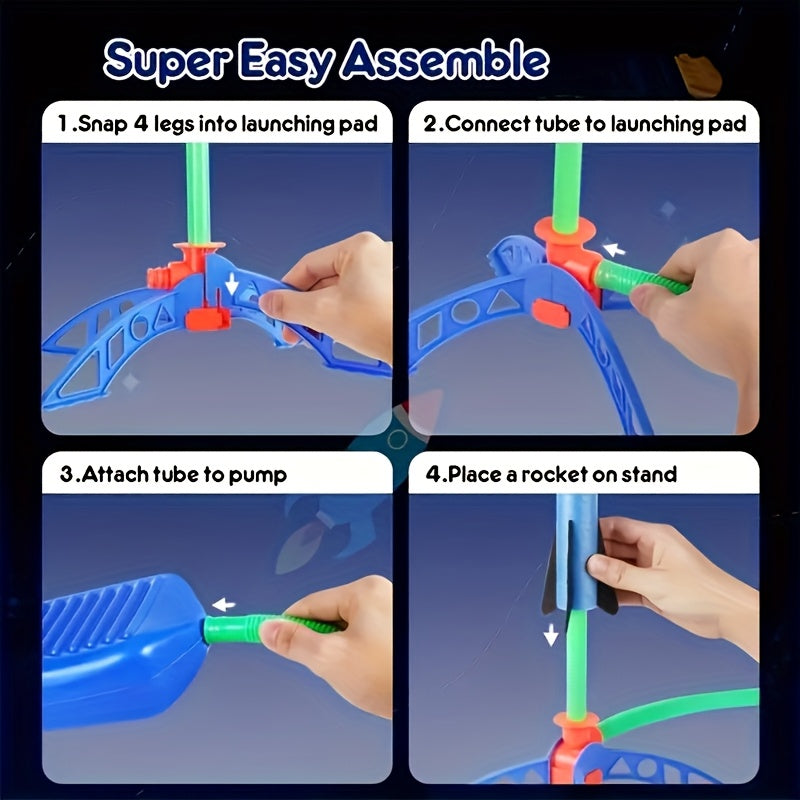 Super Easy Assemble

1.Snap 4 legs into launching pad

2.Connect tube to launching pad

3.Attach tube to pump

4.Place a rocket on stand