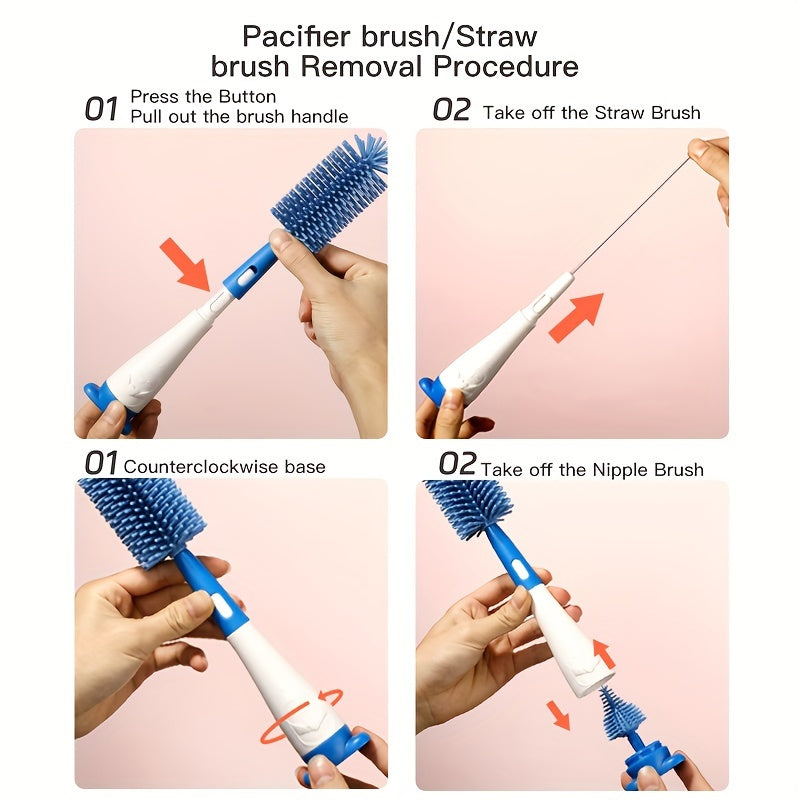 Pacifier brush/Straw brush Removal Procedure

01 Press the Button
Pull out the brush handle

02 Take off the Straw Brush

01 Counterclockwise base

02 Take off the Nipple Brush