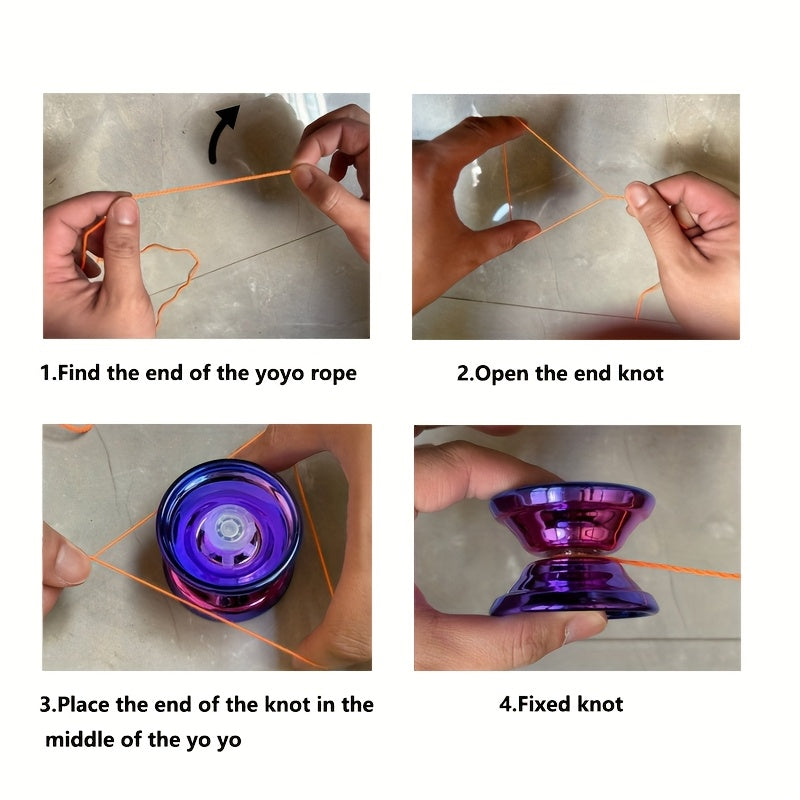 1.Find the end of the yoyo rope

2.Open the end knot

3.Place the end of the knot in the middle of the yo yo

4.Fixed knot