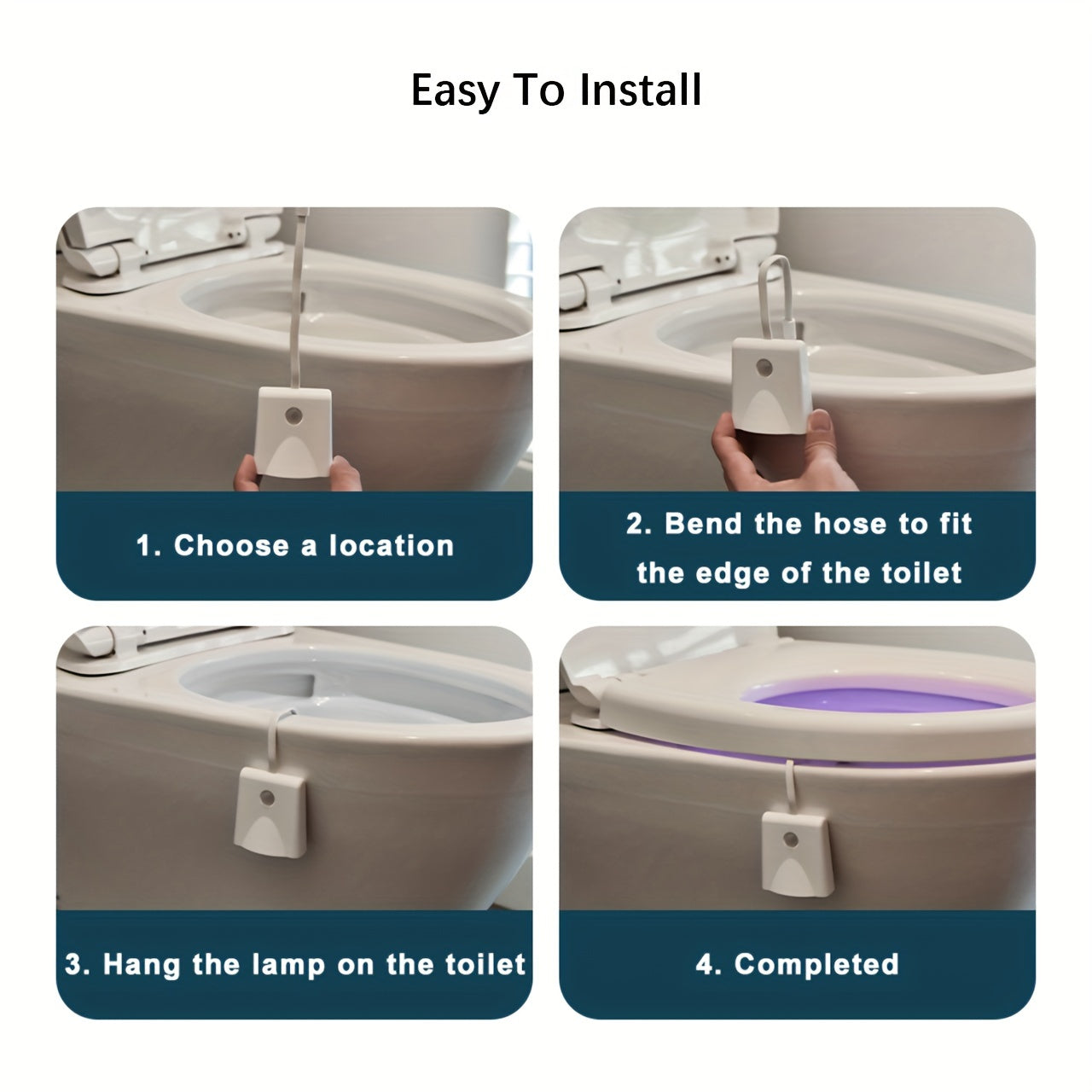 Easy To Install

1. Choose a location

2. Bend the hose to fit the edge of the toilet

3. Hang the lamp on the toilet

4. Completed