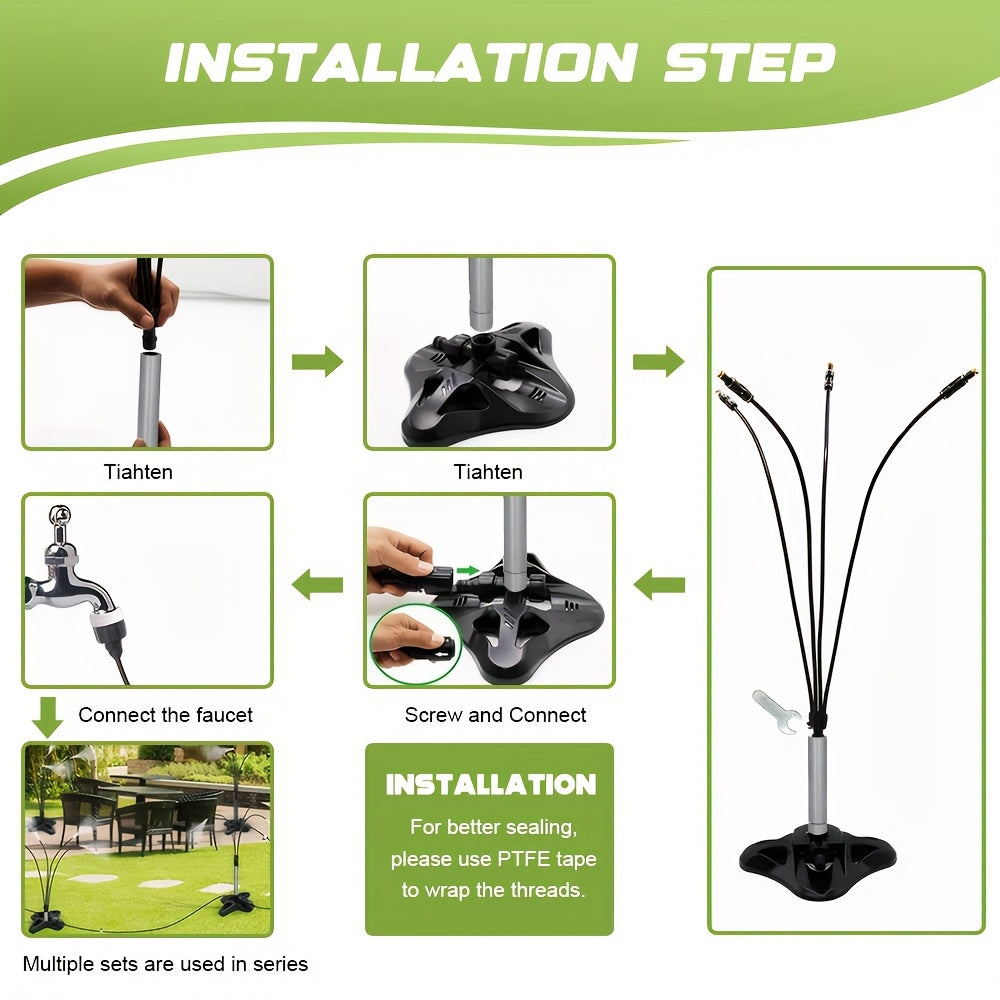 INSTALLATION STEP

Tiahten

Tiahten

Connect the faucet

Screw and Connect

INSTALLATION

For better sealing, please use PTFE tape to wrap the threads.

Multiple sets are used in series