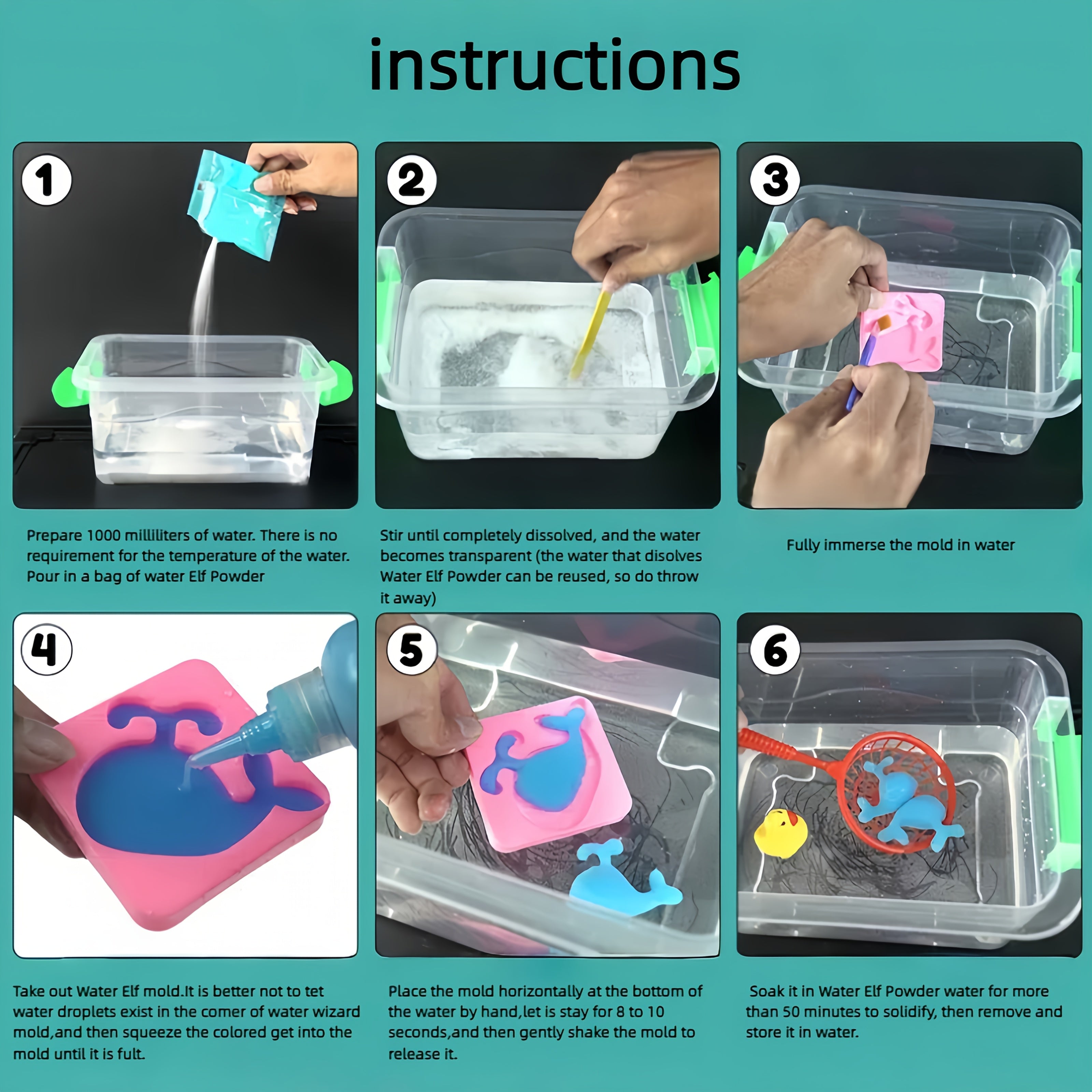 instructions

1

Prepare 1000 milliliters of water. There is no requirement for the temperature of the water. Pour in a bag of water Elf Powder

2

Stir until completely dissolved, and the water becomes transparent (the water that disolves Water Elf Powder can be reused, so do throw it away)

3

Fully immerse the mold in water

4

Take out Water Elf mold.It is better not to tet water droplets exist in the comer of water wizard mold,and then squeeze the colored get into the mold until it is fult.

5

Place the mold horizontally at the bottom of the water by hand,let is stay for 8 to 10 seconds,and then gently shake the mold to release it.

6

Soak it in Water Elf Powder water for more than 50 minutes to solidify, then remove and store it in water.