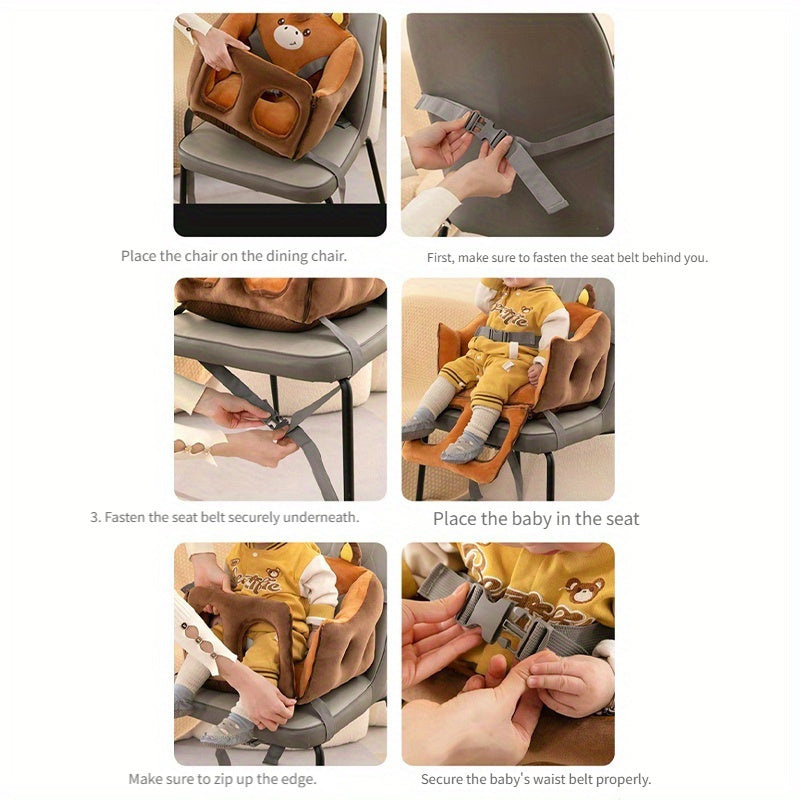 Place the chair on the dining chair.

First, make sure to fasten the seat belt behind you.

3. Fasten the seat belt securely underneath.

Place the baby in the seat

Make sure to zip up the edge.

Secure the baby's waist belt properly.