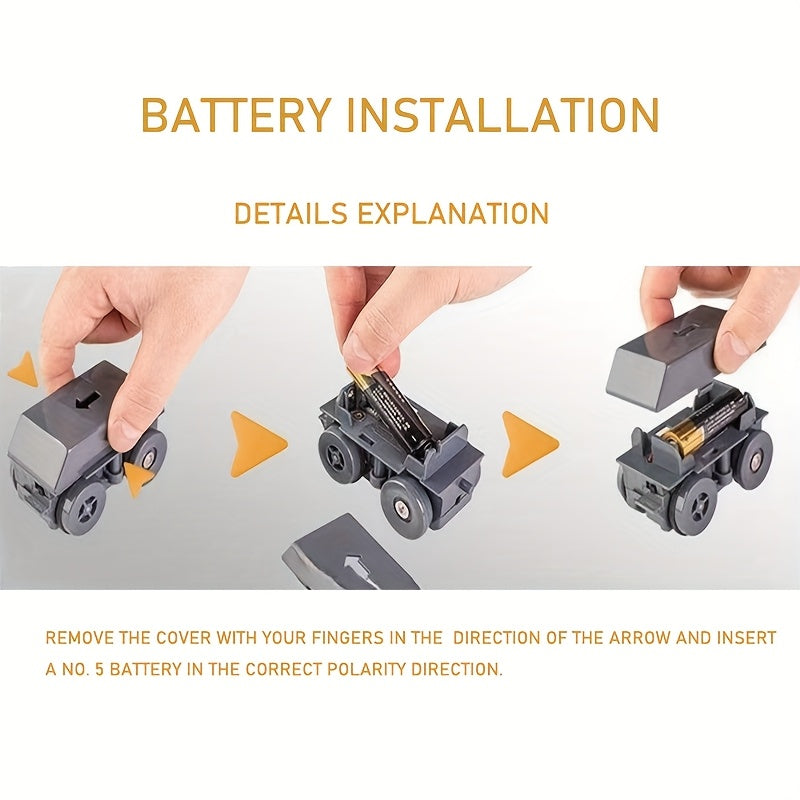 BATTERY INSTALLATION

DETAILS EXPLANATION

REMOVE THE COVER WITH YOUR FINGERS IN THE DIRECTION OF THE ARROW AND INSERT A NO. 5 BATTERY IN THE CORRECT POLARITY DIRECTION.