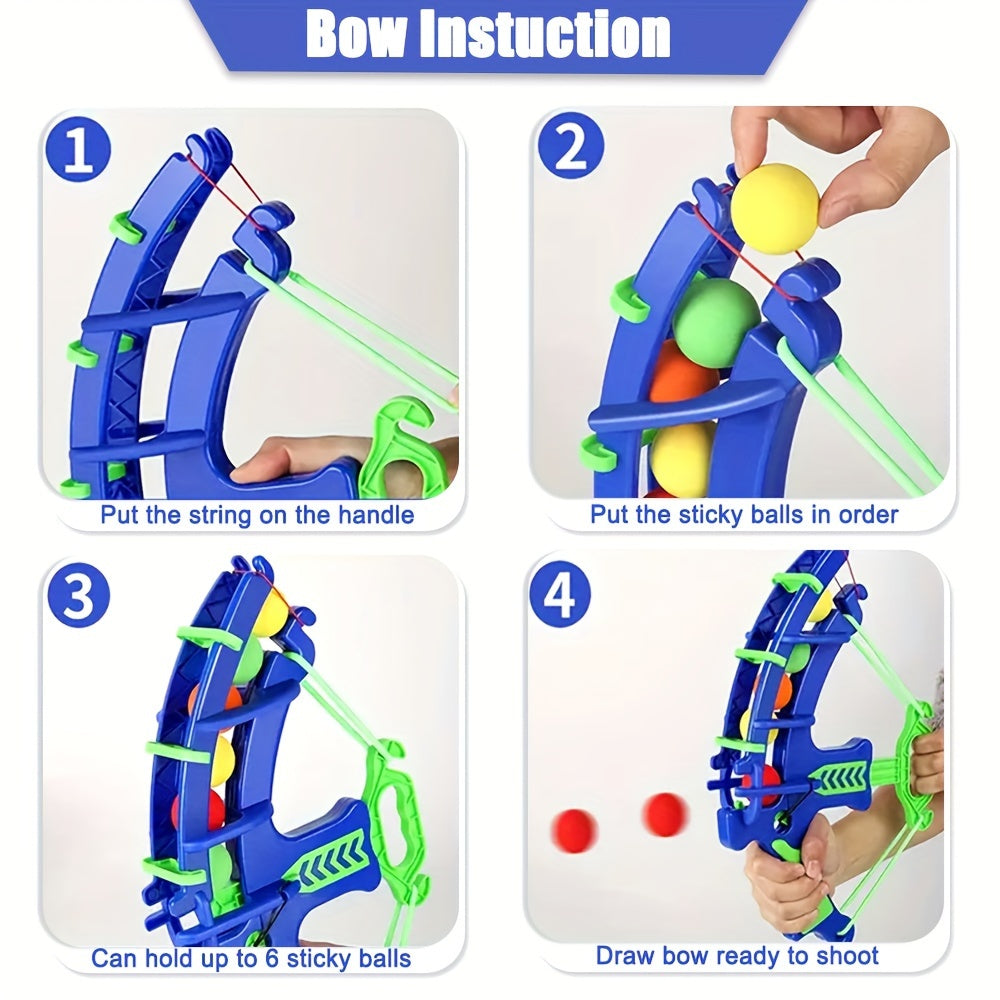 Bow Instuction

1

Put the string on the handle

2

Put the sticky balls in order

3

Can hold up to 6 sticky balls

4

Draw bow ready to shoot