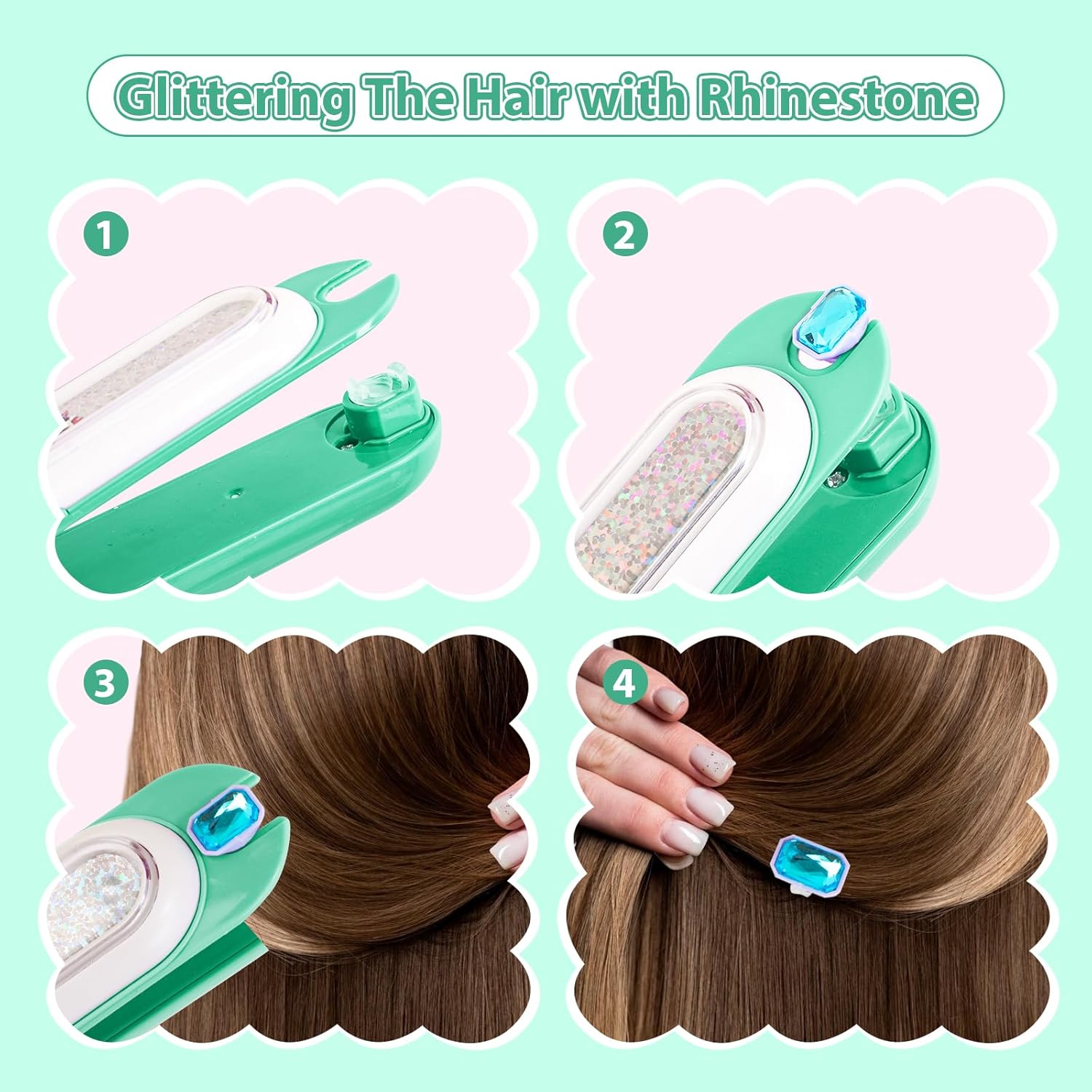 Glittering The Hair with Rhinestone

1

2

3

4