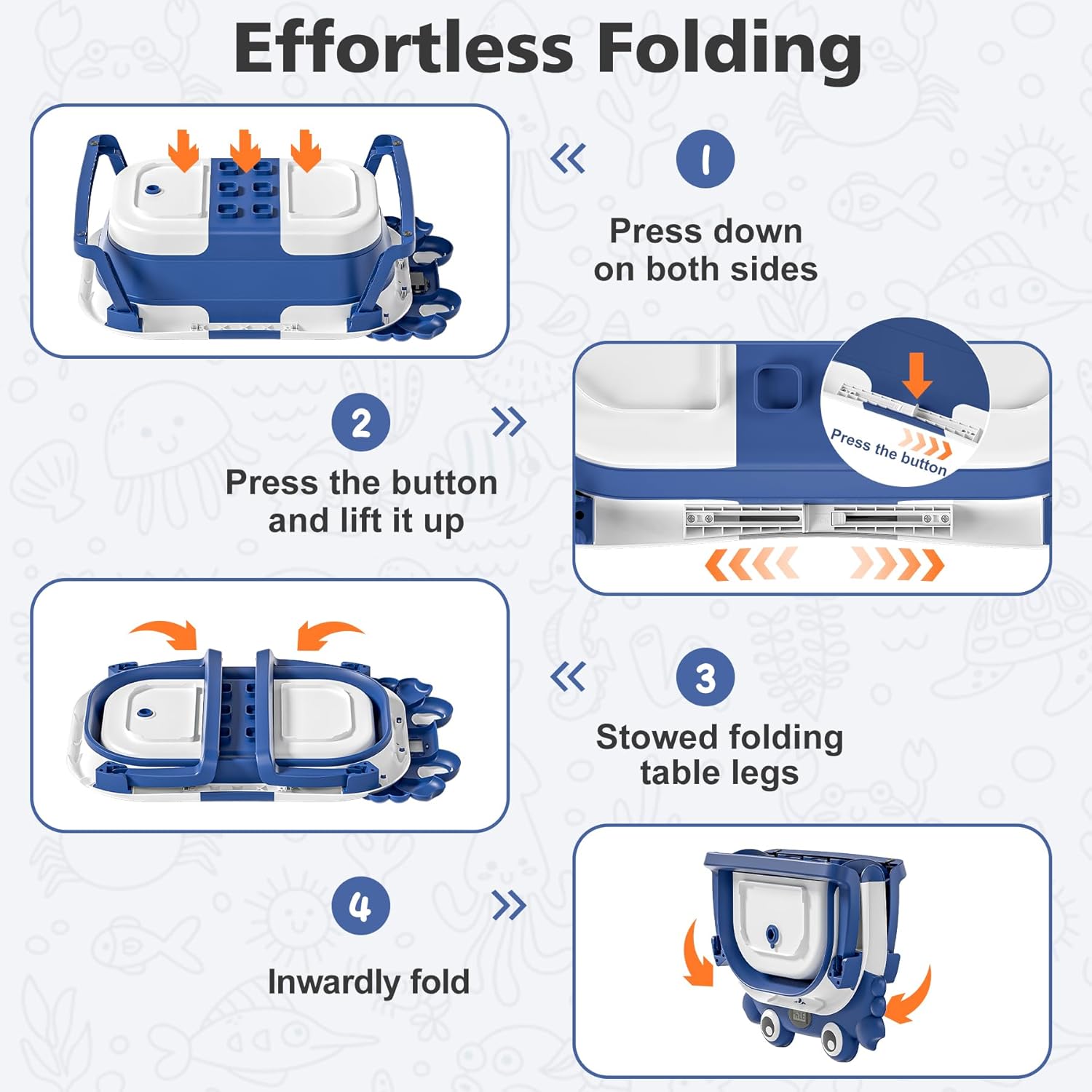 Effortless Folding

1

Press down on both sides

2

Press the button and lift it up

Press the button

3

Stowed folding table legs

4

Inwardly fold