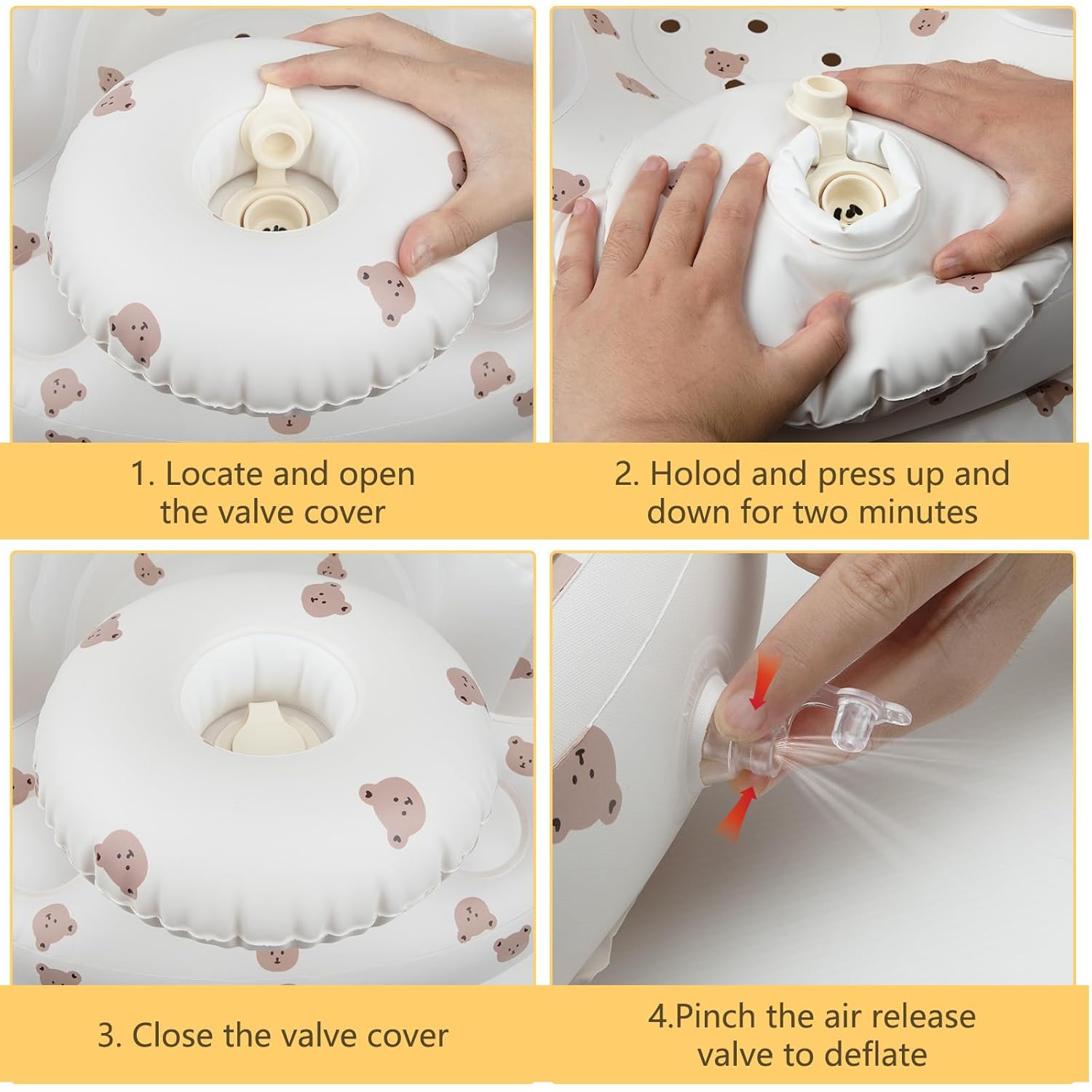 1. Locate and open the valve cover

2. Holod and press up and down for two minutes

3. Close the valve cover

4.Pinch the air release valve to deflate