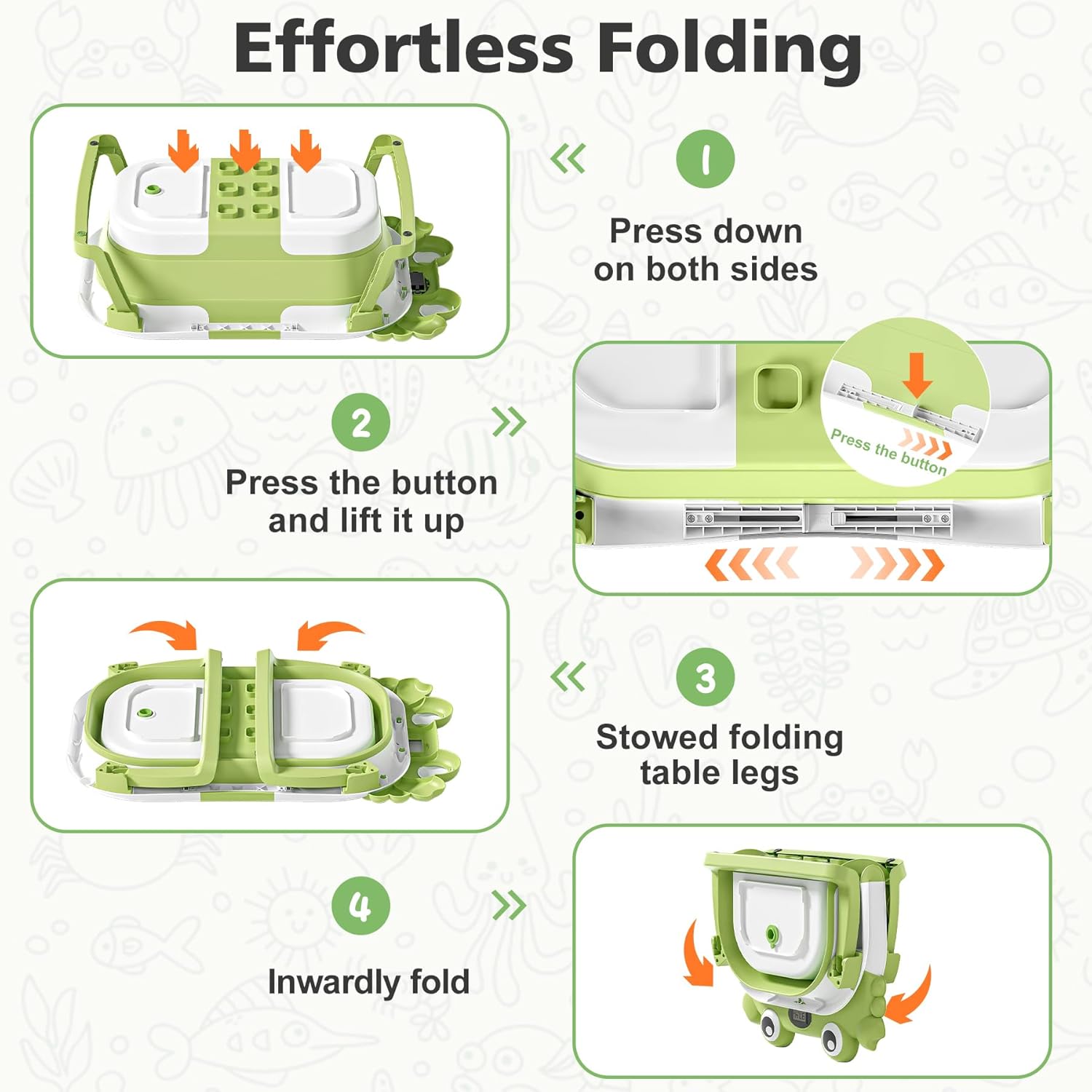 Effortless Folding

1

Press down on both sides

2

Press the button and lift it up

Press the button

3

Stowed folding table legs

4

Inwardly fold