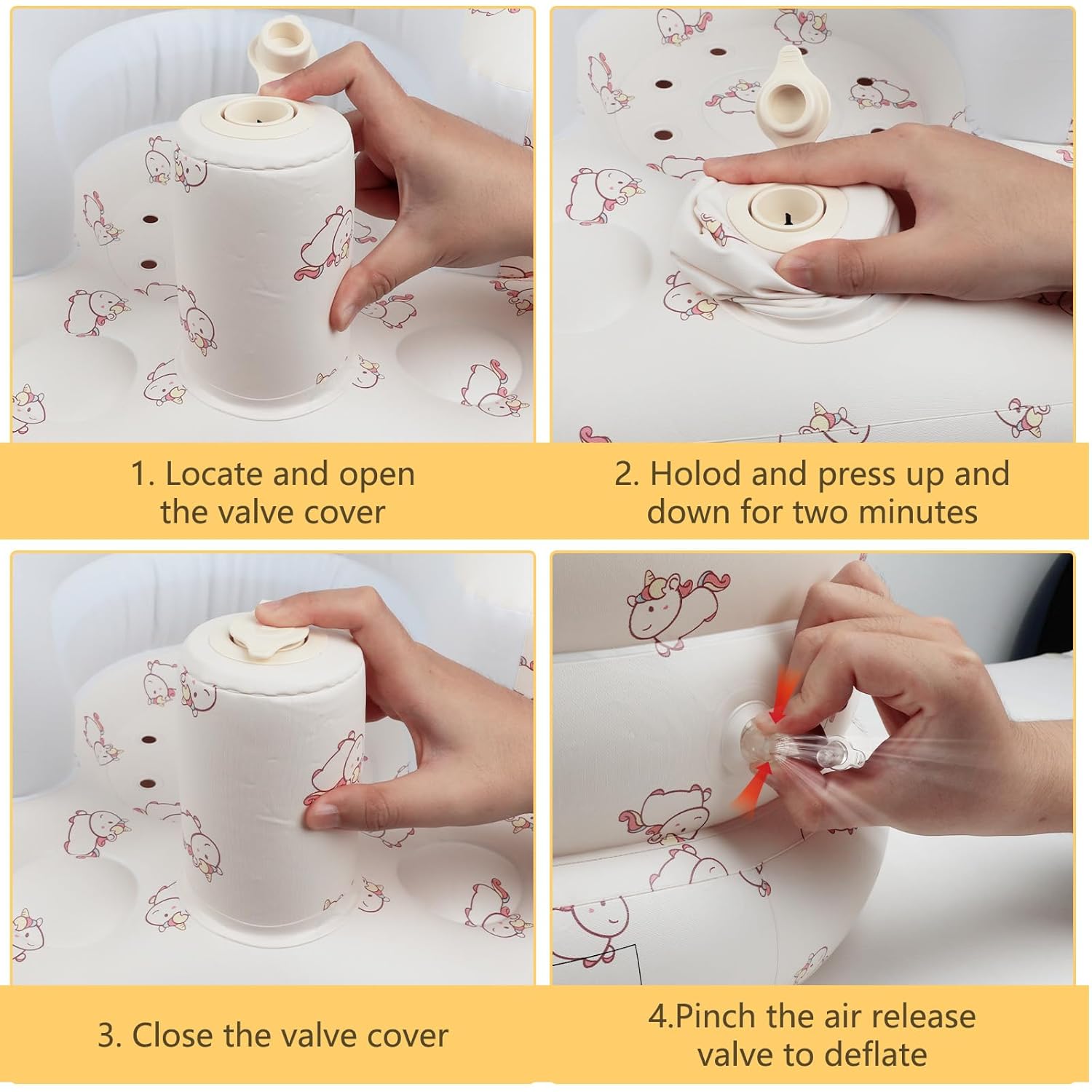 1. Locate and open the valve cover

2. Holod and press up and down for two minutes

3. Close the valve cover

4.Pinch the air release valve to deflate