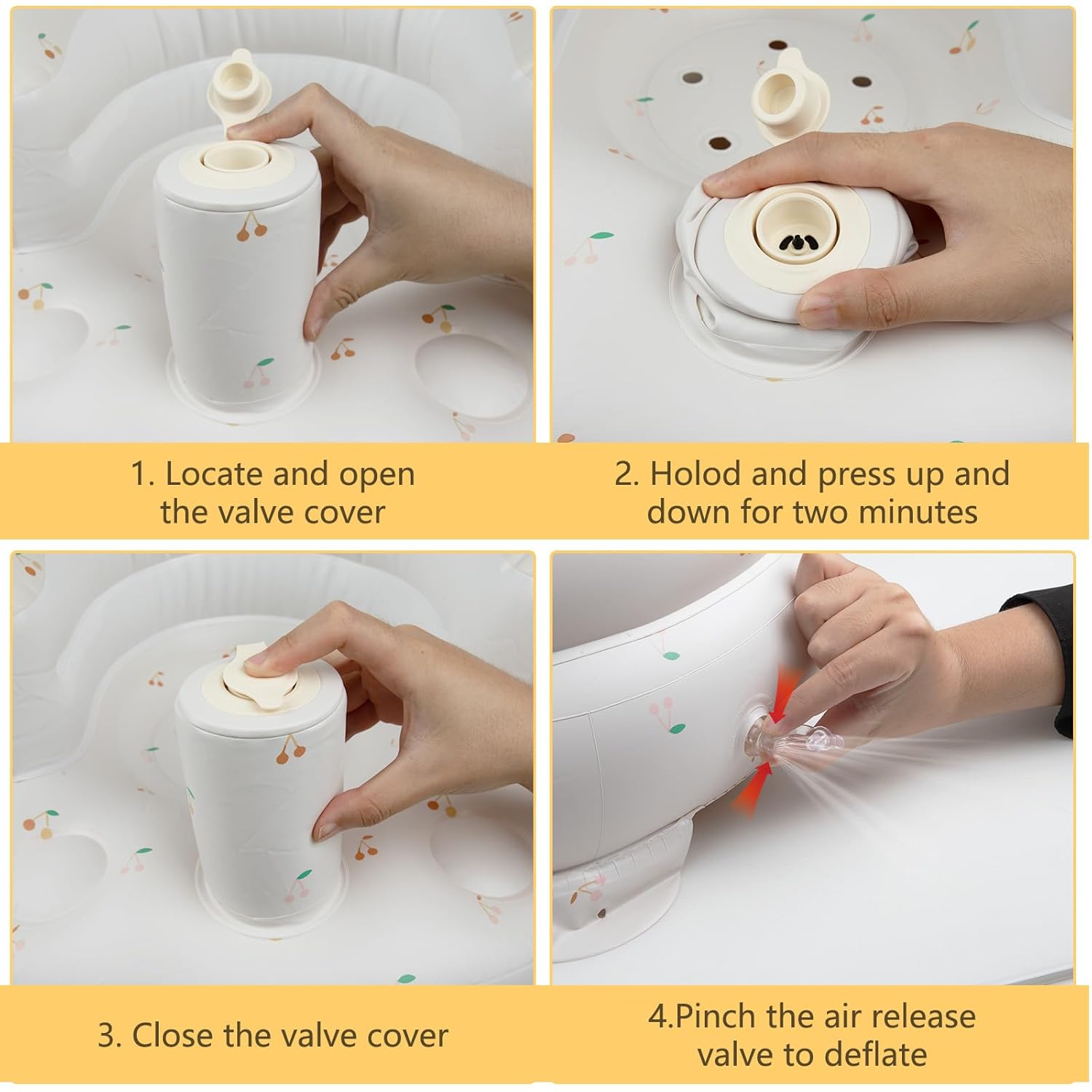 1. Locate and open the valve cover

2. Holod and press up and down for two minutes

3. Close the valve cover

4.Pinch the air release valve to deflate