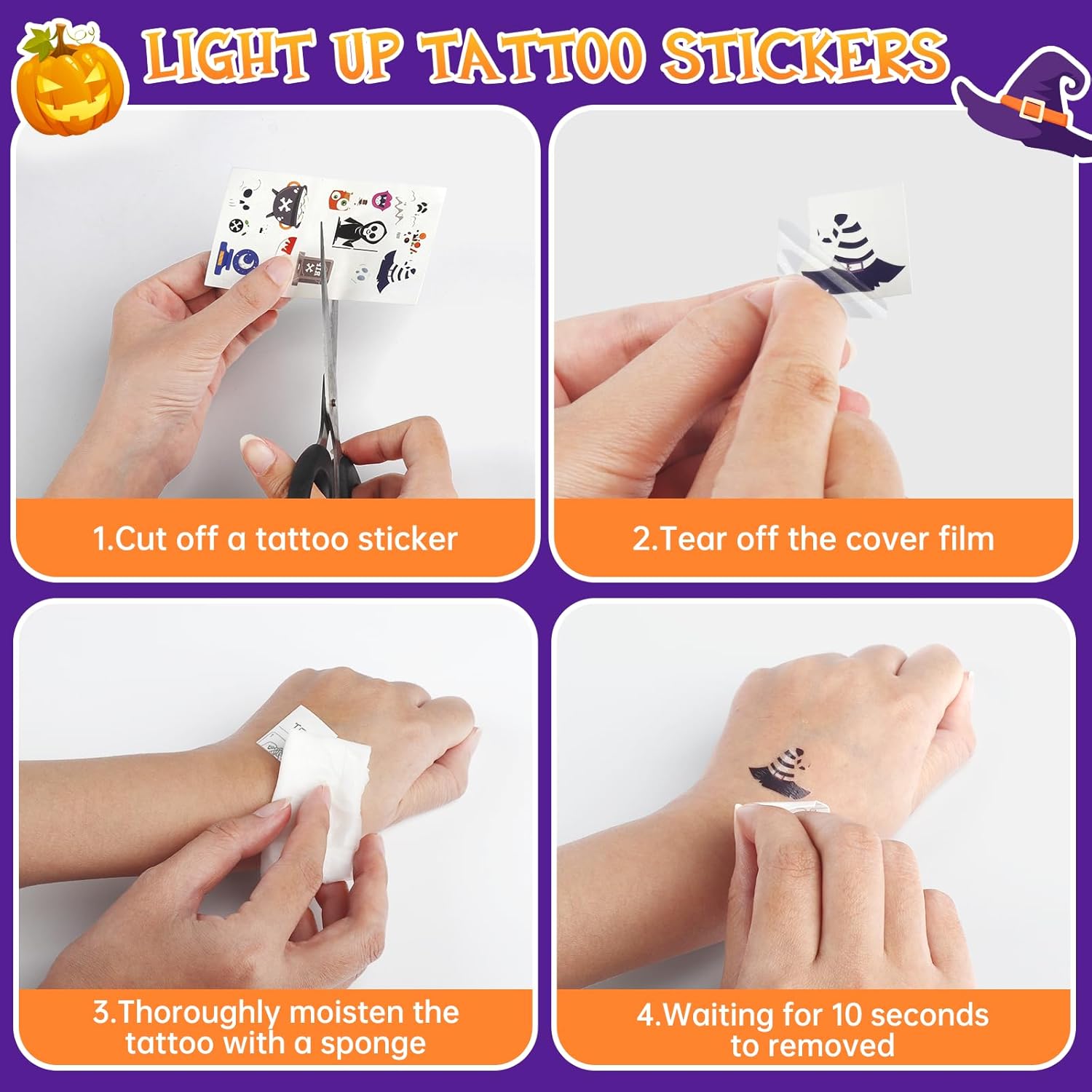 LIGHT UP TATTOO STICKERS

1.Cut off a tattoo sticker

2.Tear off the cover film

3.Thoroughly moisten the tattoo with a sponge

4.Waiting for 10 seconds to removed