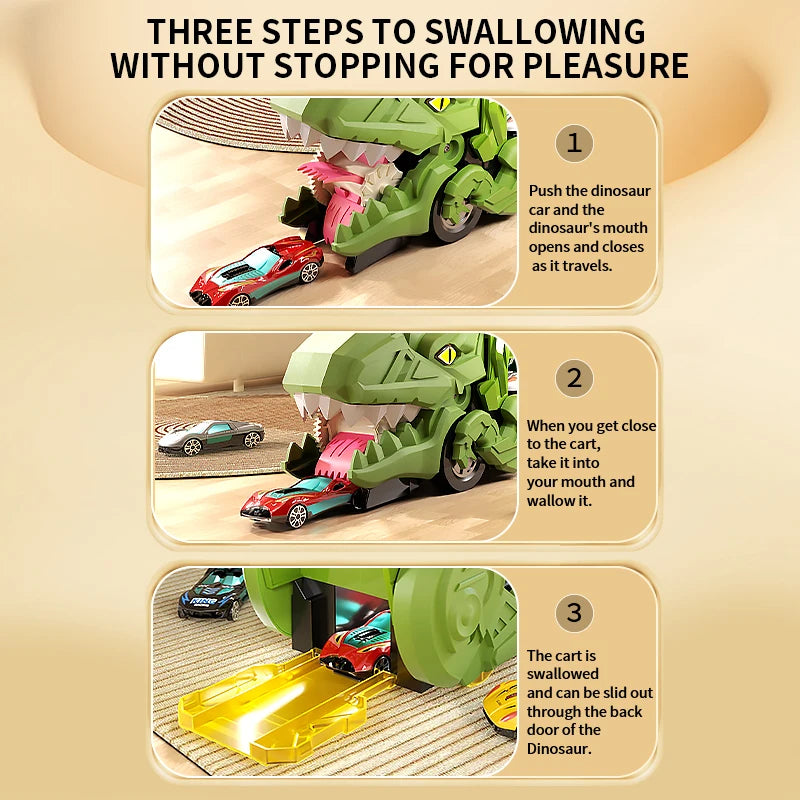 THREE STEPS TO SWALLOWING WITHOUT STOPPING FOR PLEASURE

1

Push the dinosaur car and the dinosaur's mouth opens and closes as it travels.

2

When you get close to the cart, take it into your mouth and wallow it.

3

The cart is swallowed and can be slid out through the back door of the Dinosaur.