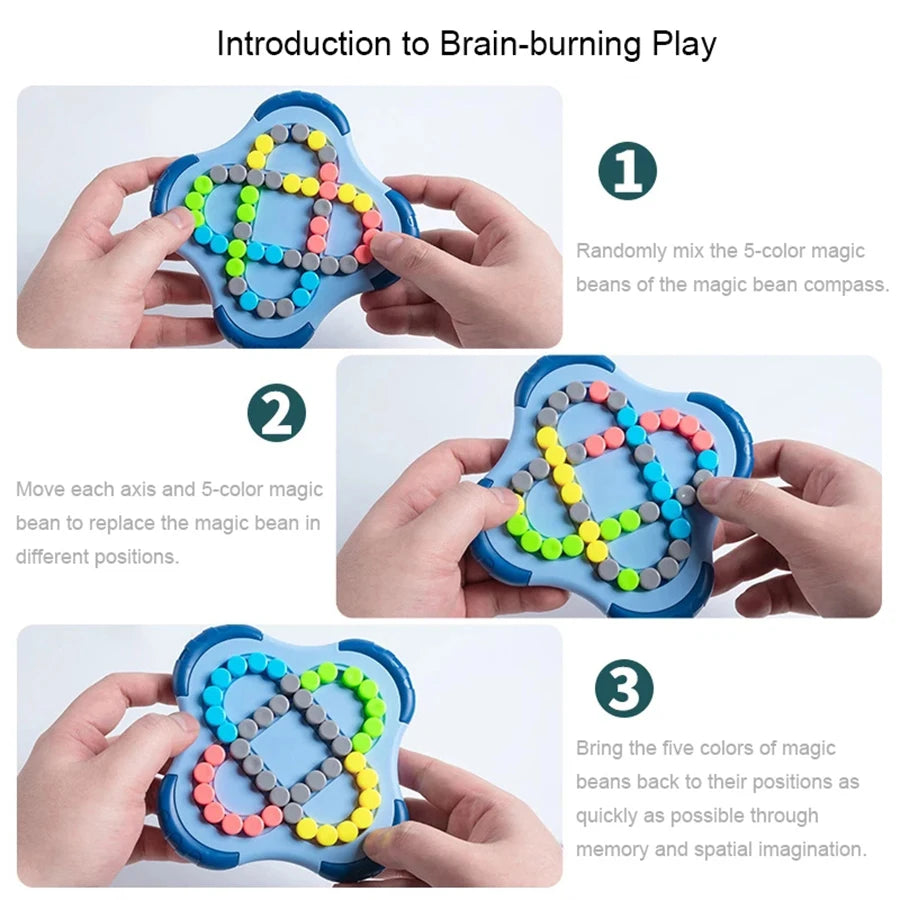 Introduction to Brain-burning Play

1

Randomly mix the 5-color magic beans of the magic bean compass.

2

Move each axis and 5-color magic bean to replace the magic bean in different positions.

3

Bring the five colors of magic beans back to their positions as quickly as possible through memory and spatial imagination.