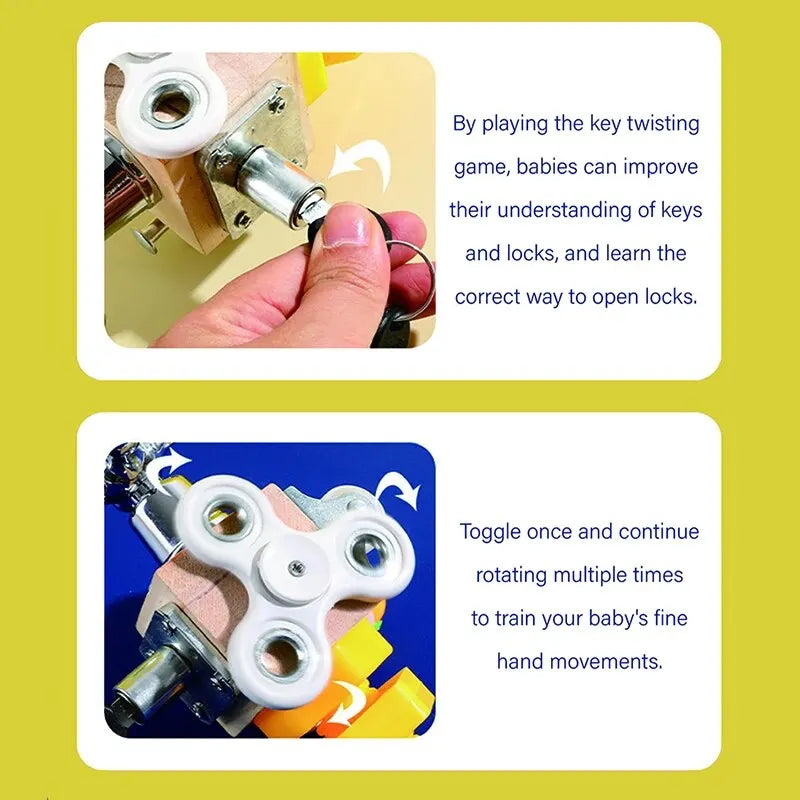 By playing the key twisting game, babies can improve their understanding of keys and locks, and learn the correct way to open locks.

Toggle once and continue rotating multiple times to train your baby's fine hand movements.