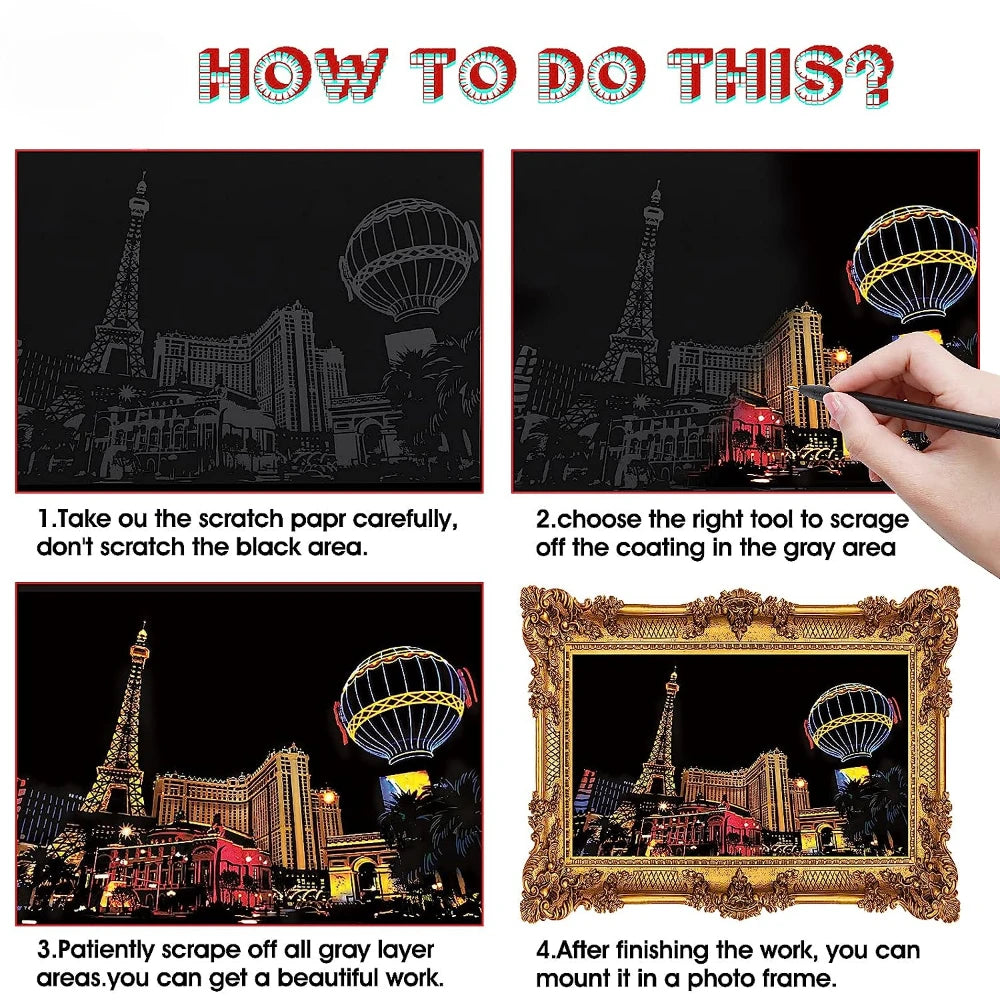 HOW TO DO THIS?

1.Take ou the scratch papr carefully, don't scratch the black area.

2.choose the right tool to scrage off the coating in the gray area

3.Patiently scrape off all gray layer areas.you can get a beautiful work.

4.After finishing the work, you can mount it in a photo frame.