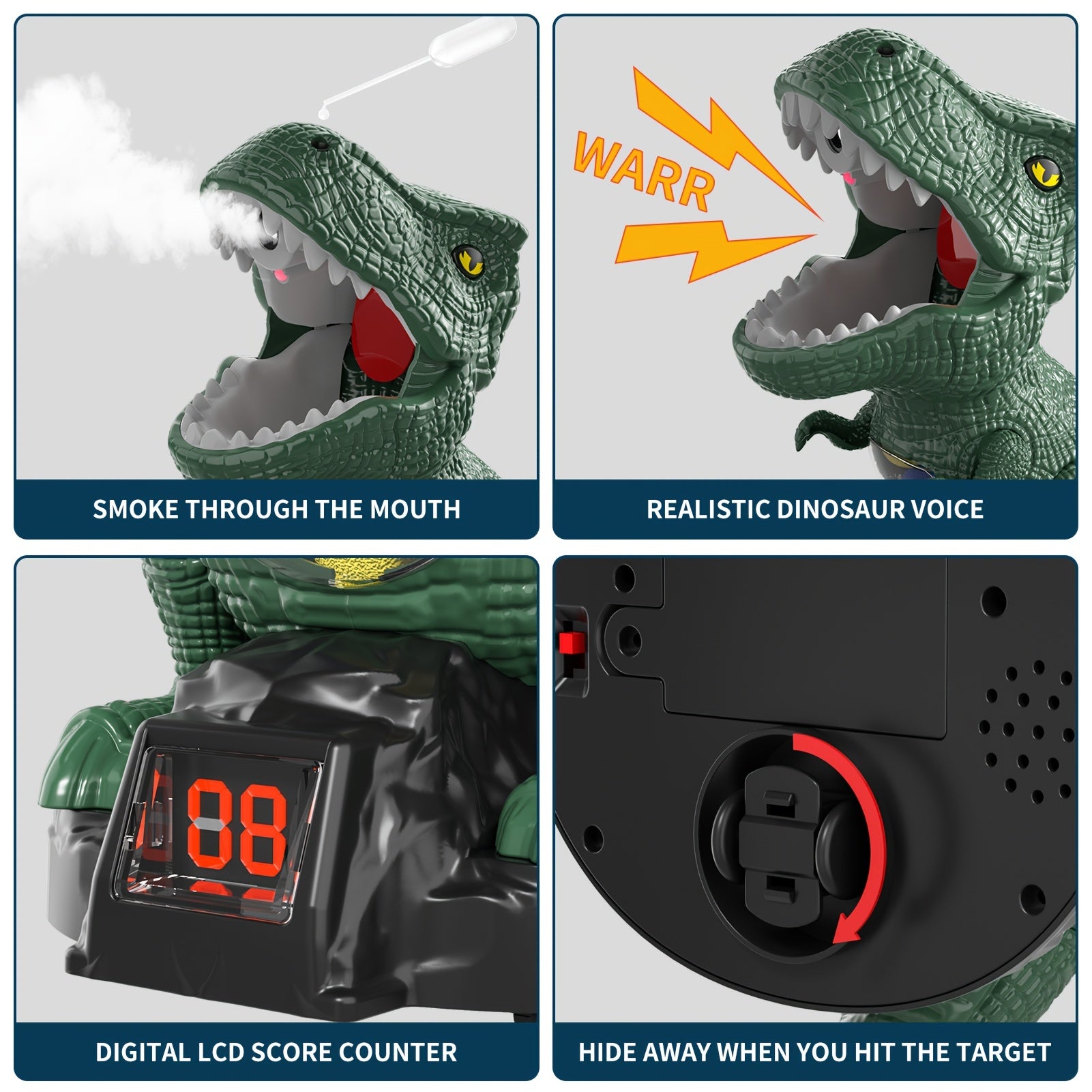 SMOKE THROUGH THE MOUTH

WARR

REALISTIC DINOSAUR VOICE

88

DIGITAL LCD SCORE COUNTER

HIDE AWAY WHEN YOU HIT THE TARGET